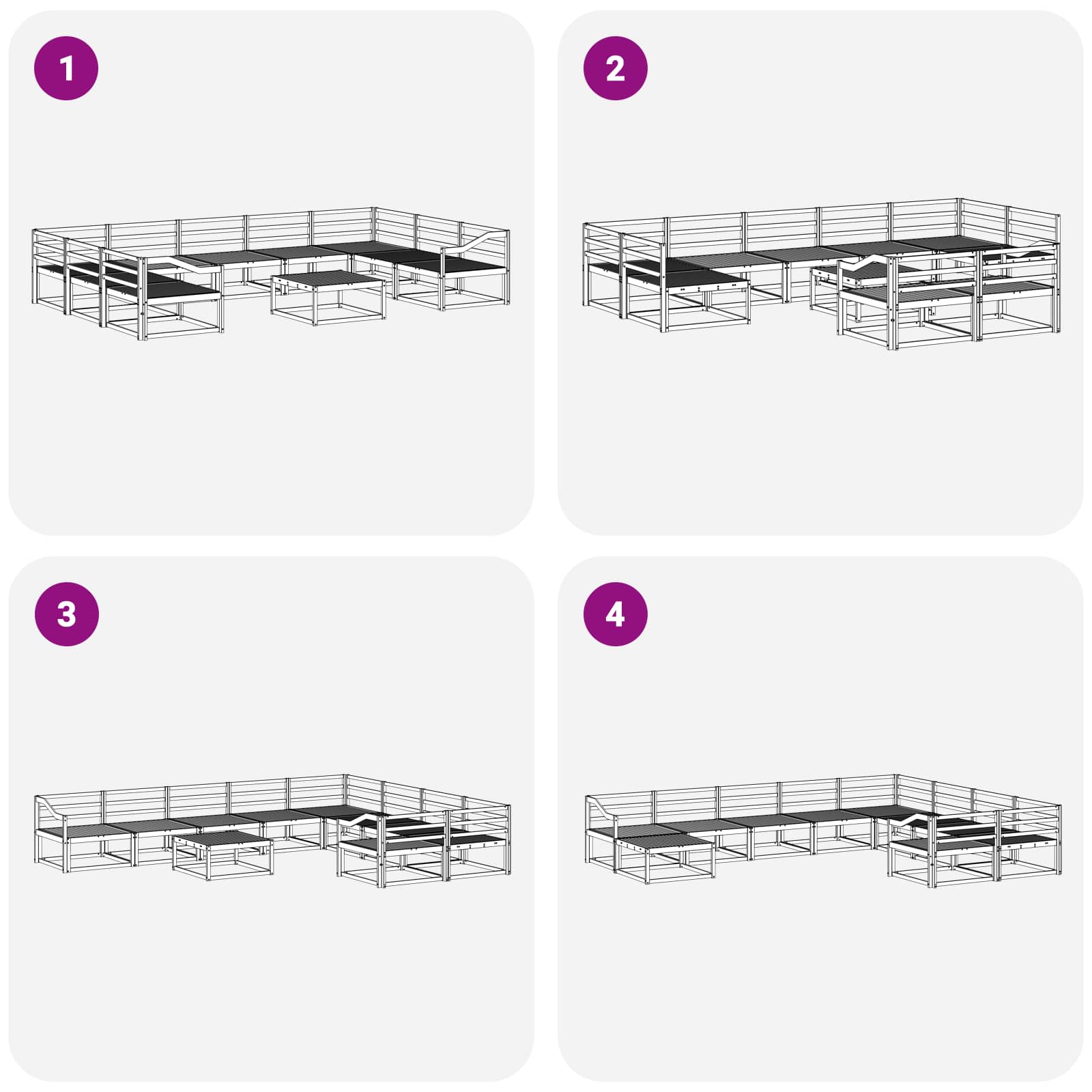 1

2

3

4