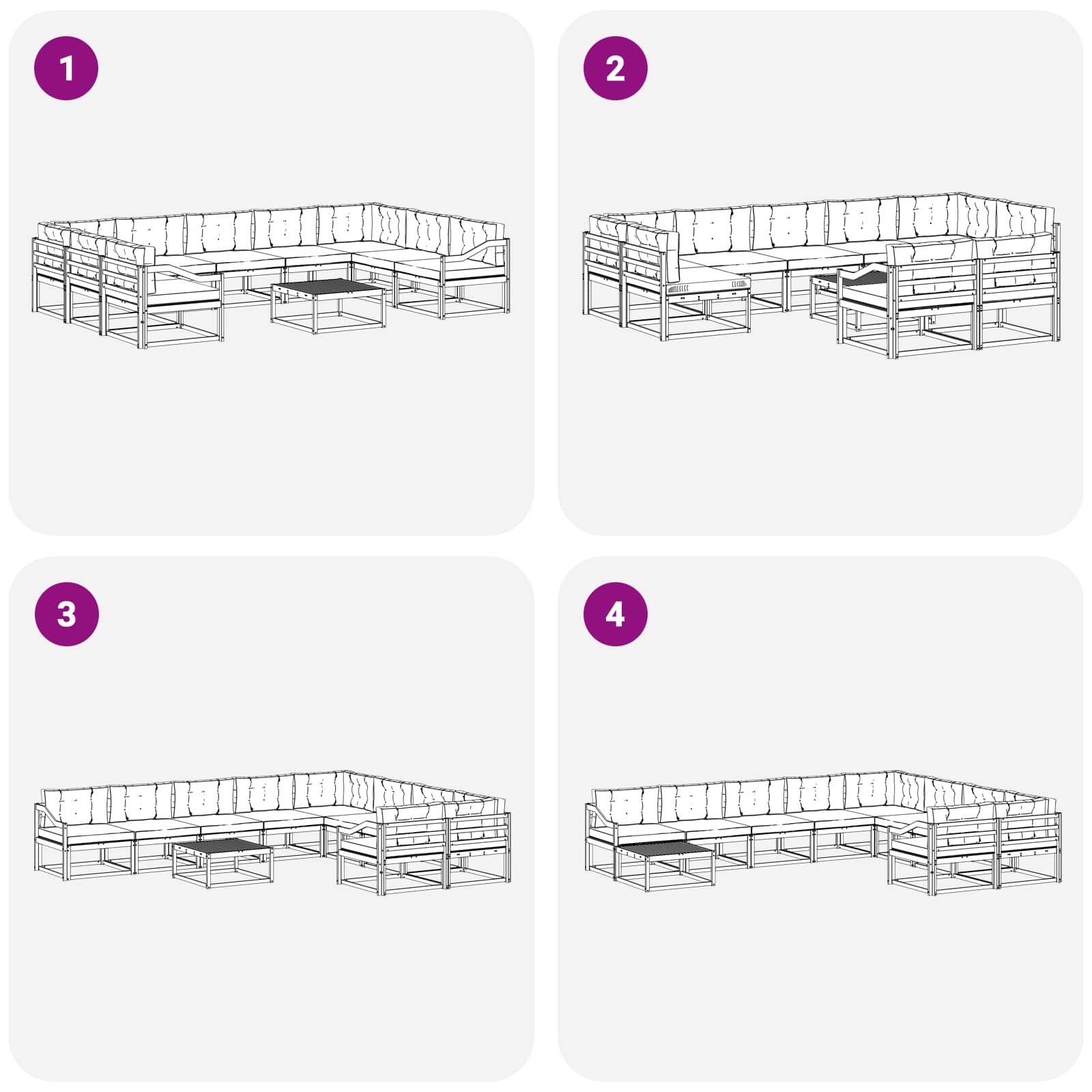 1

2

3

4