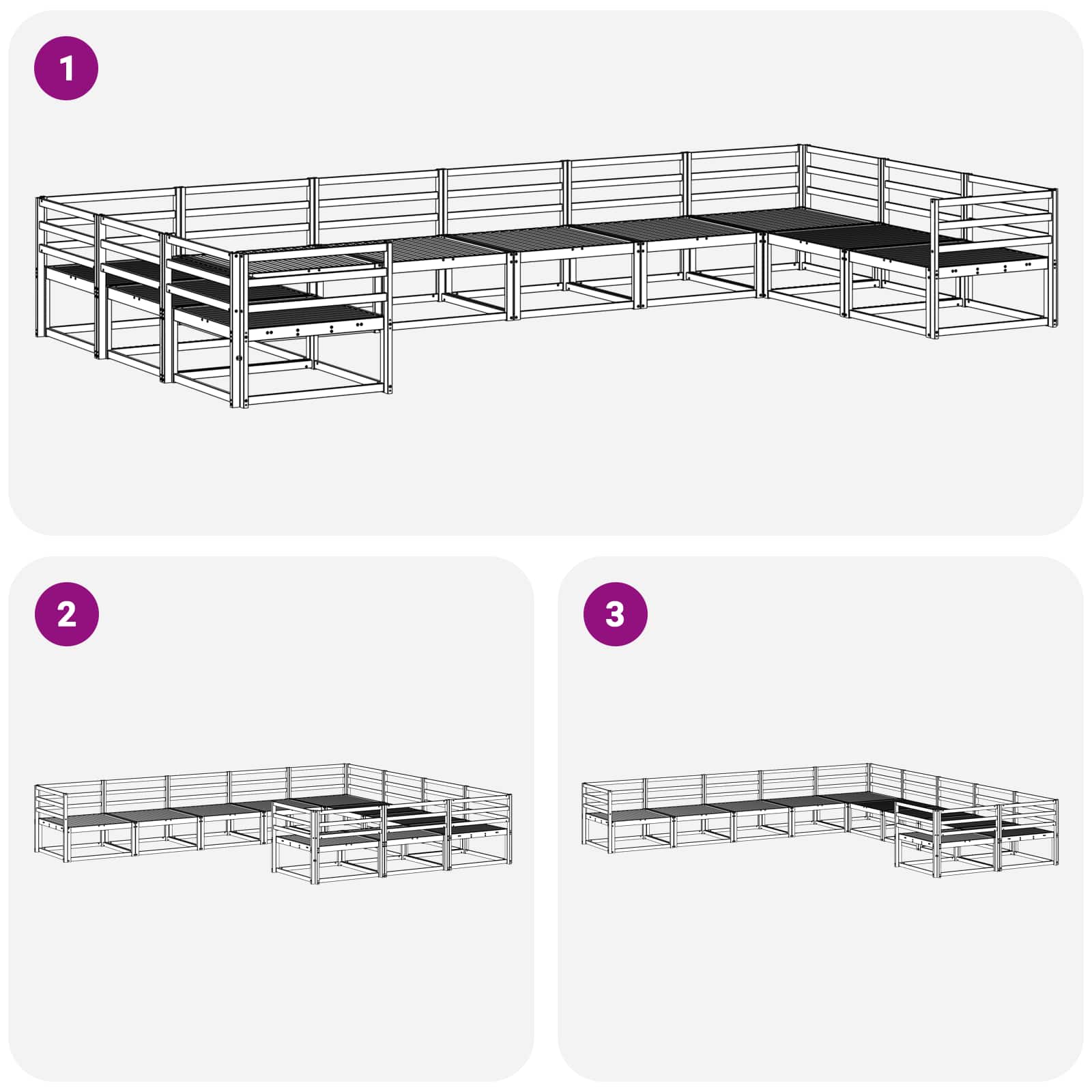 1

2

3