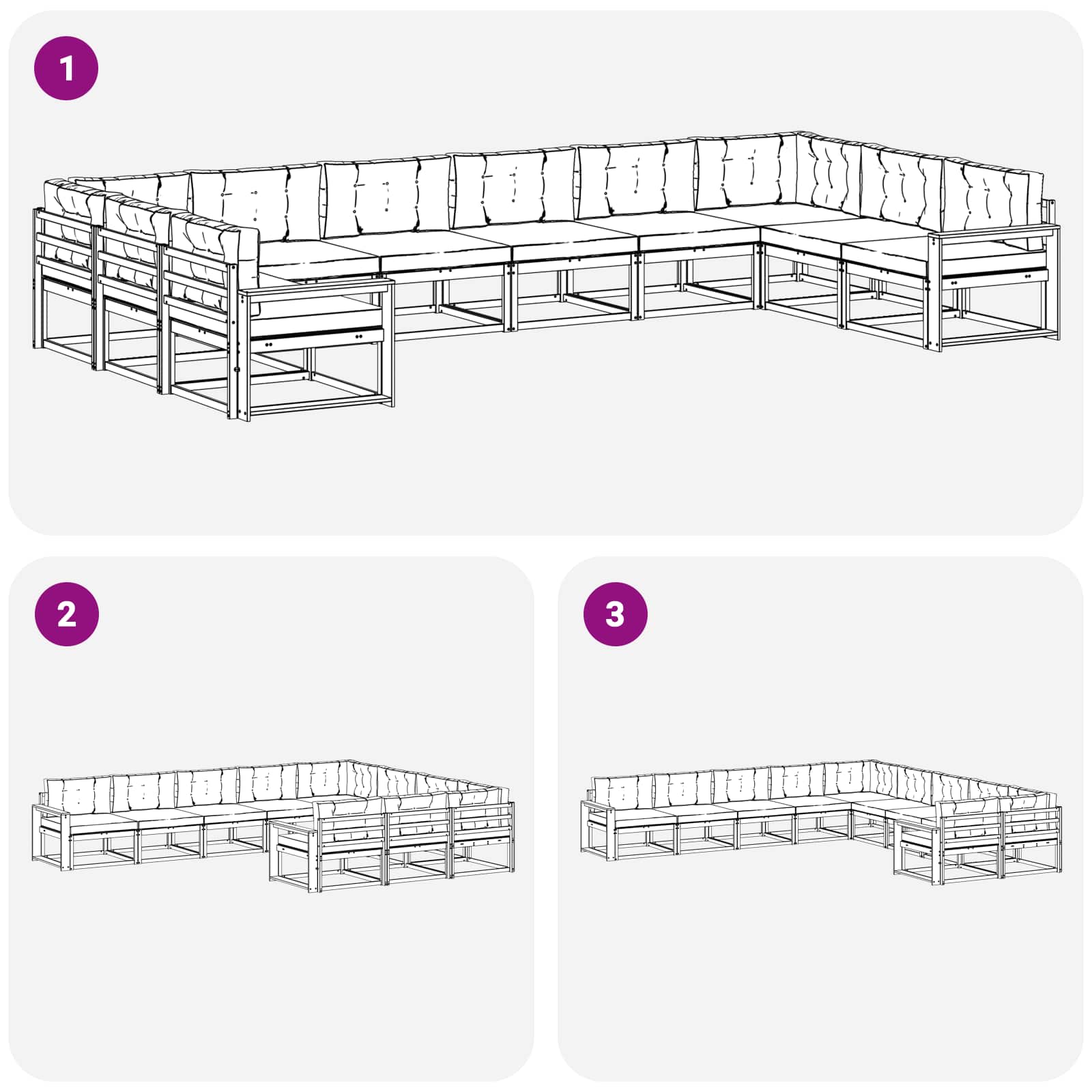 1

2

3