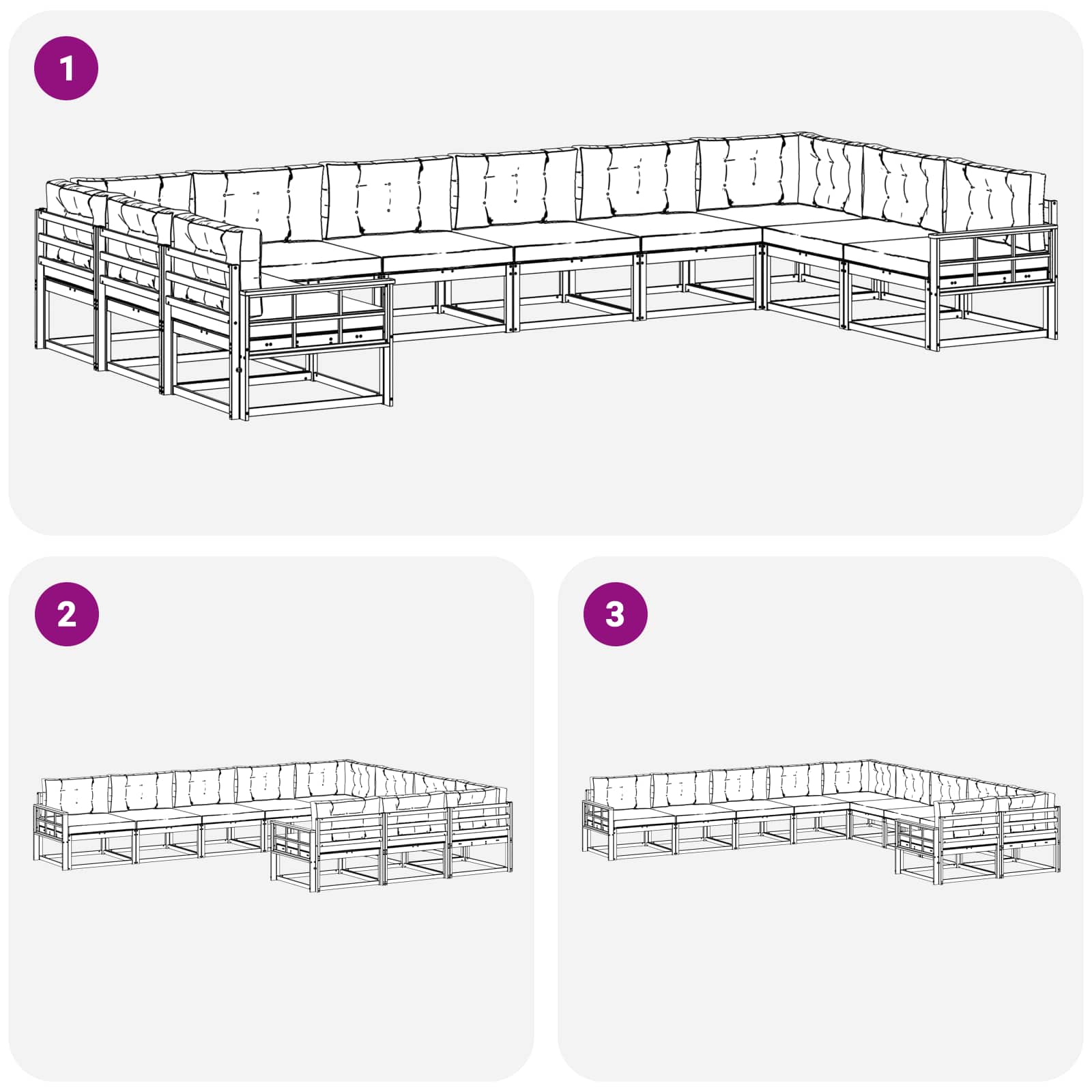 1

2

3