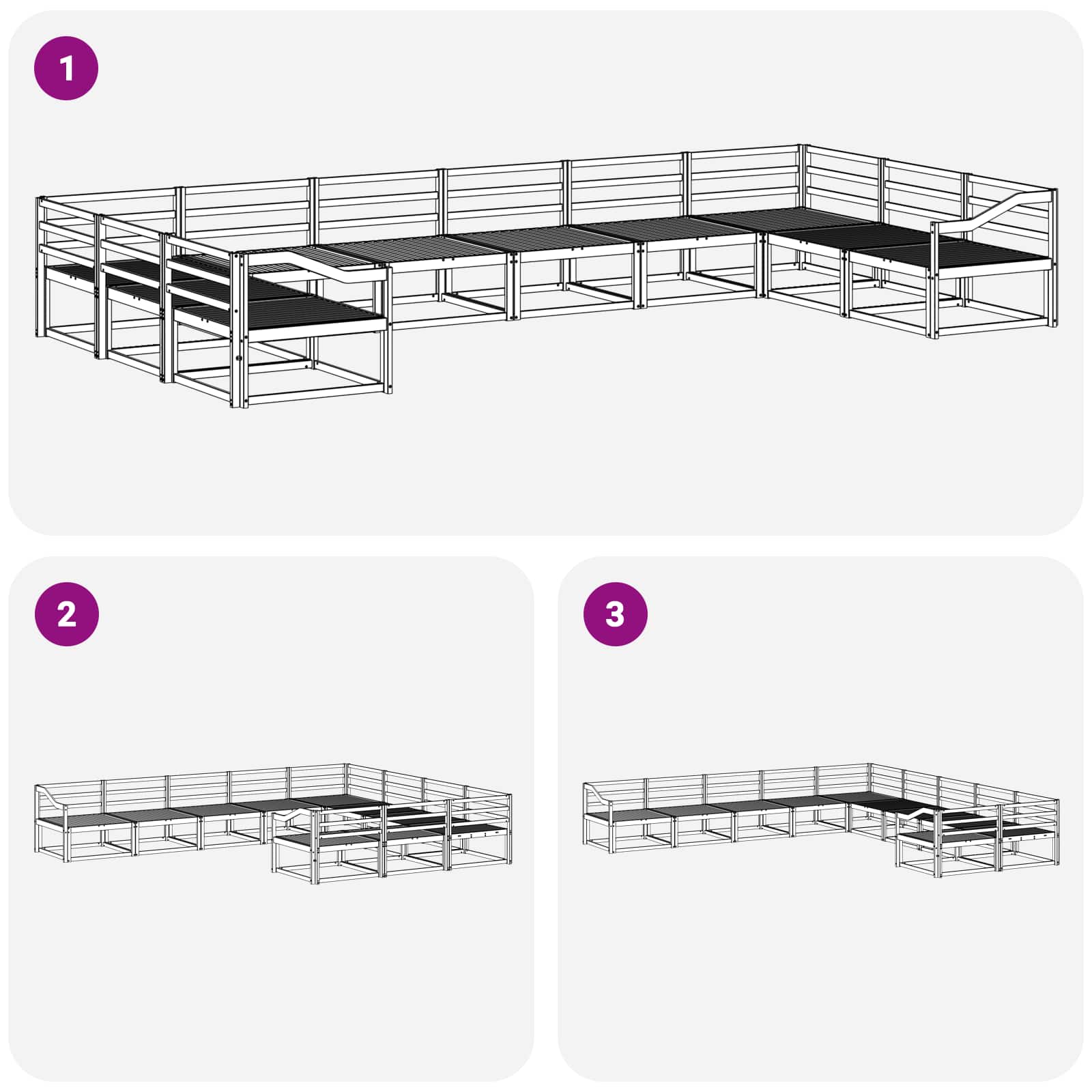 1

2

3