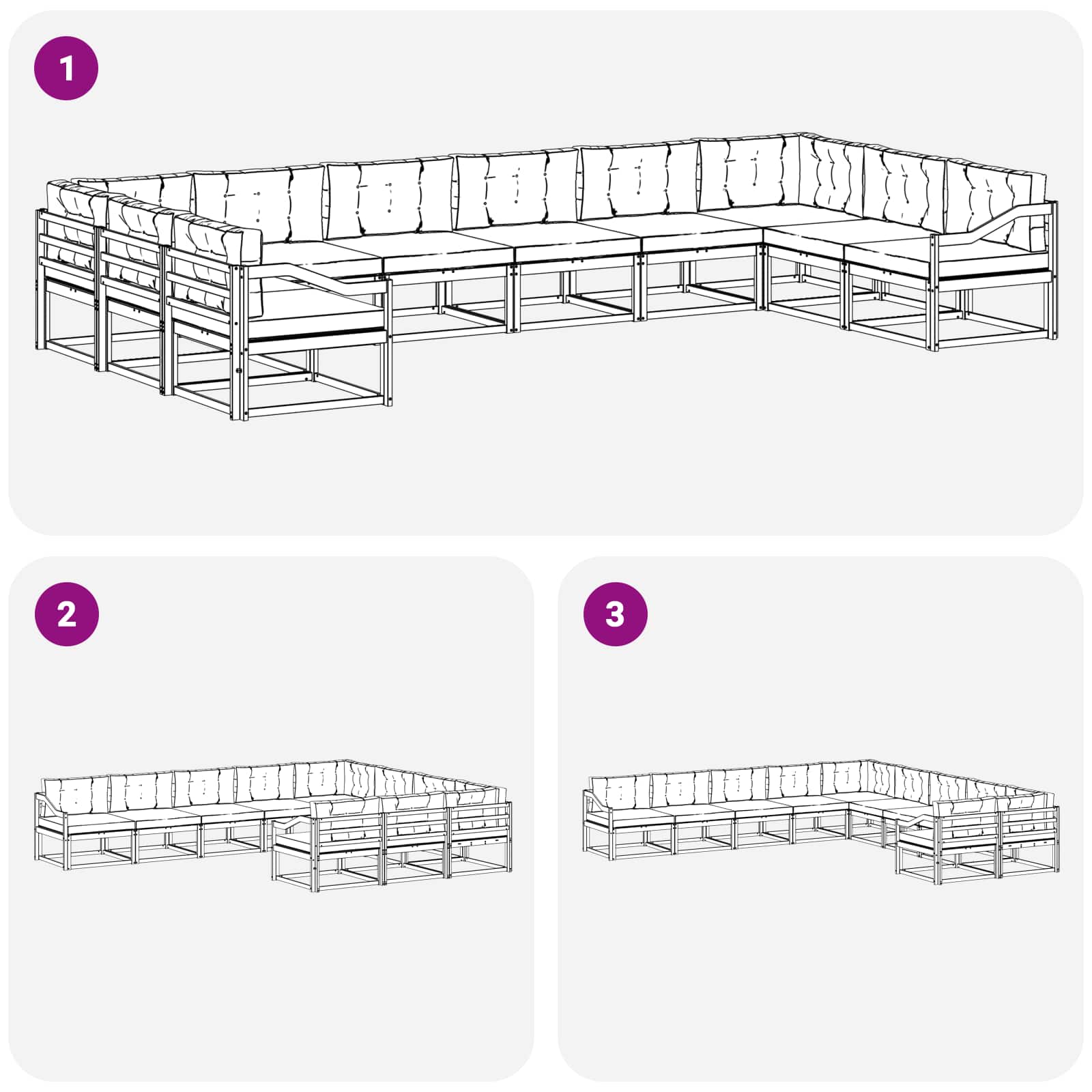 1

2

3