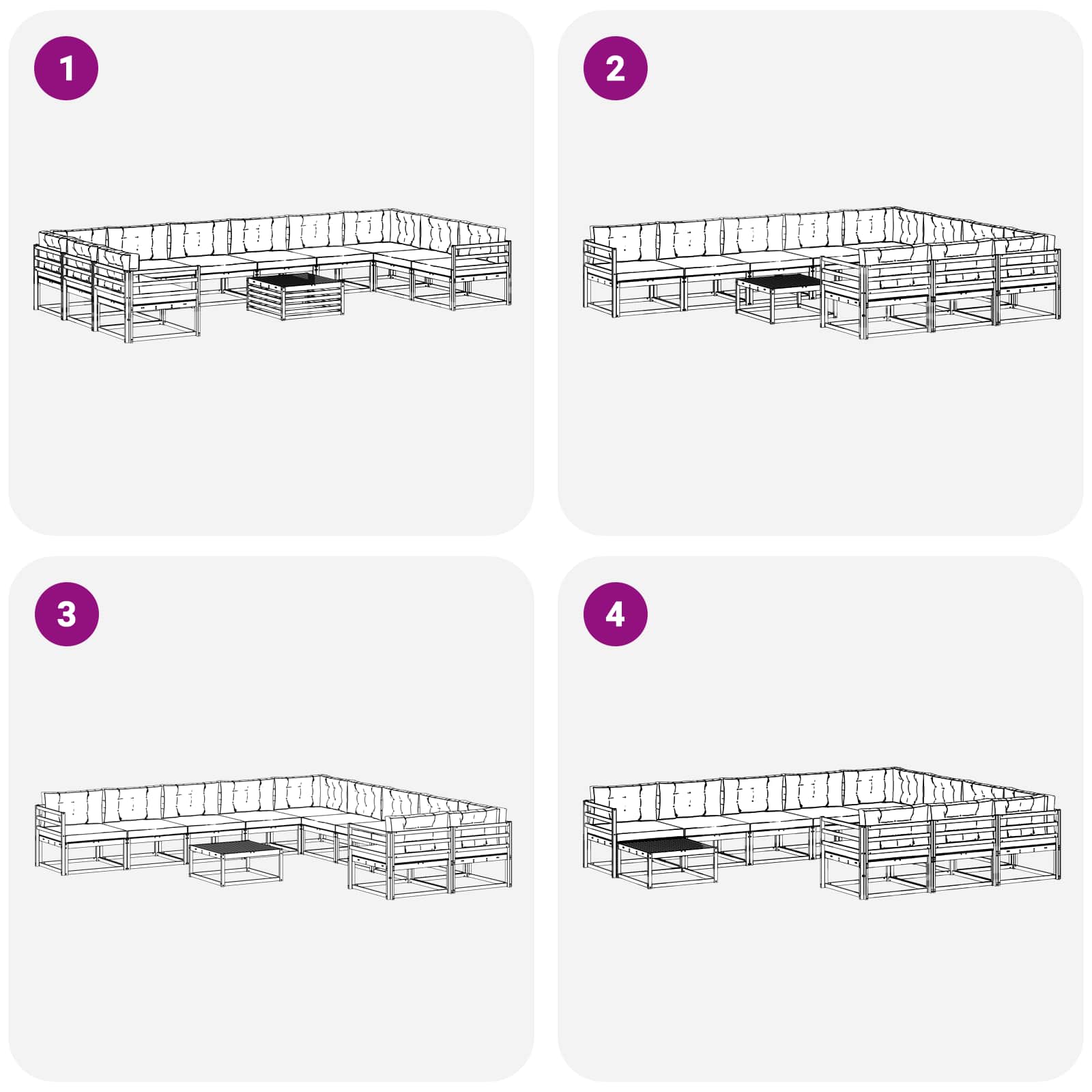 1

2

3

4