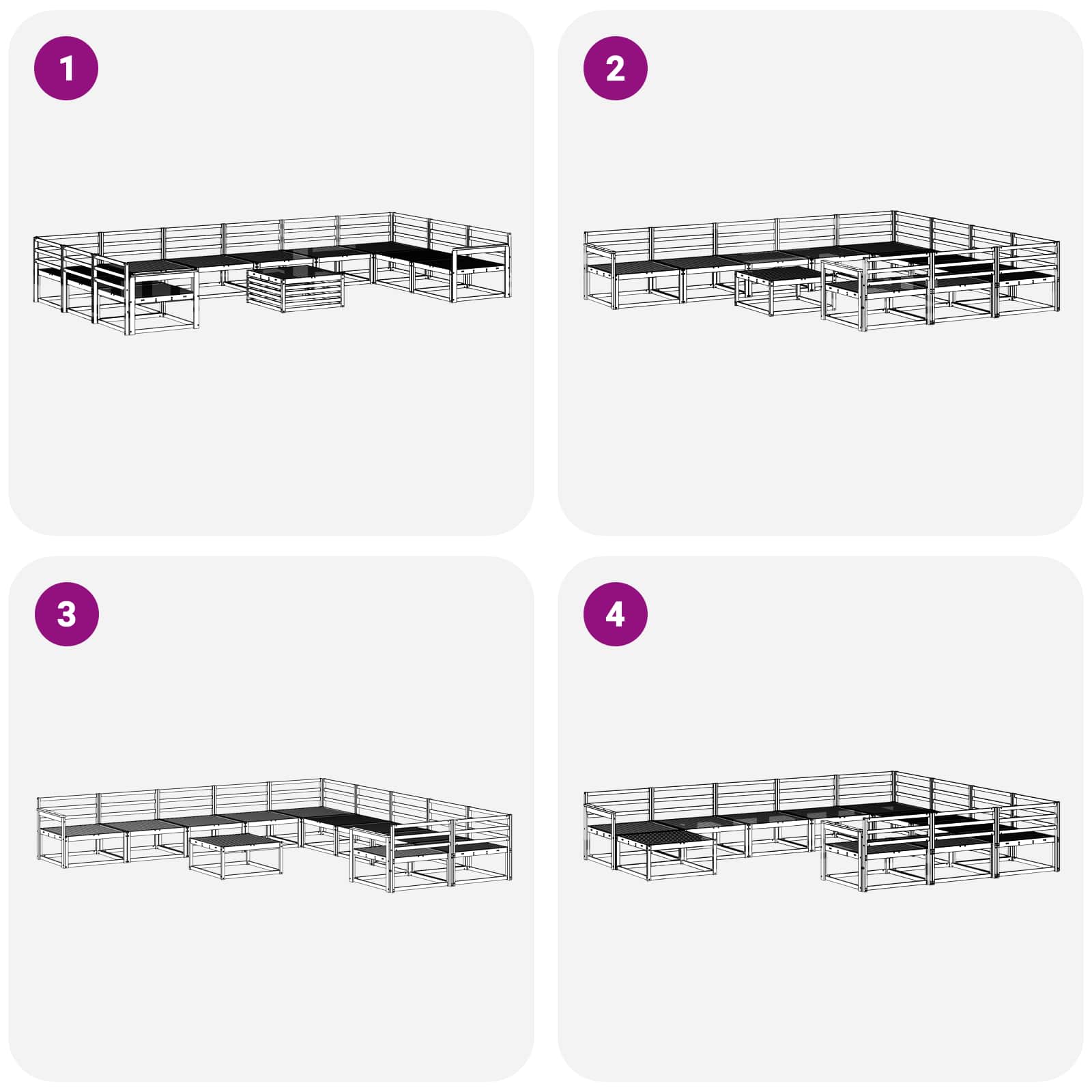 1

2

3

4