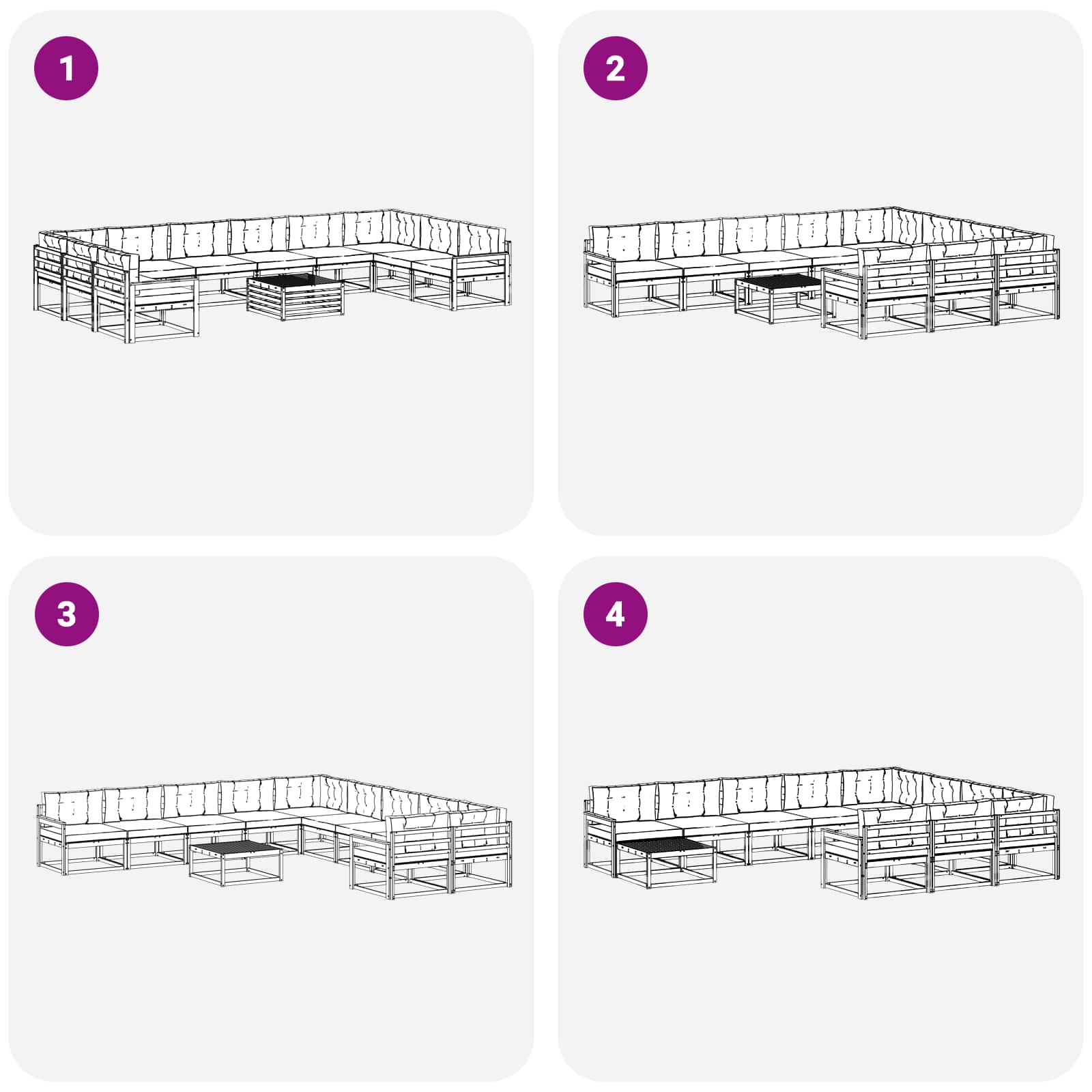 1

2

3

4