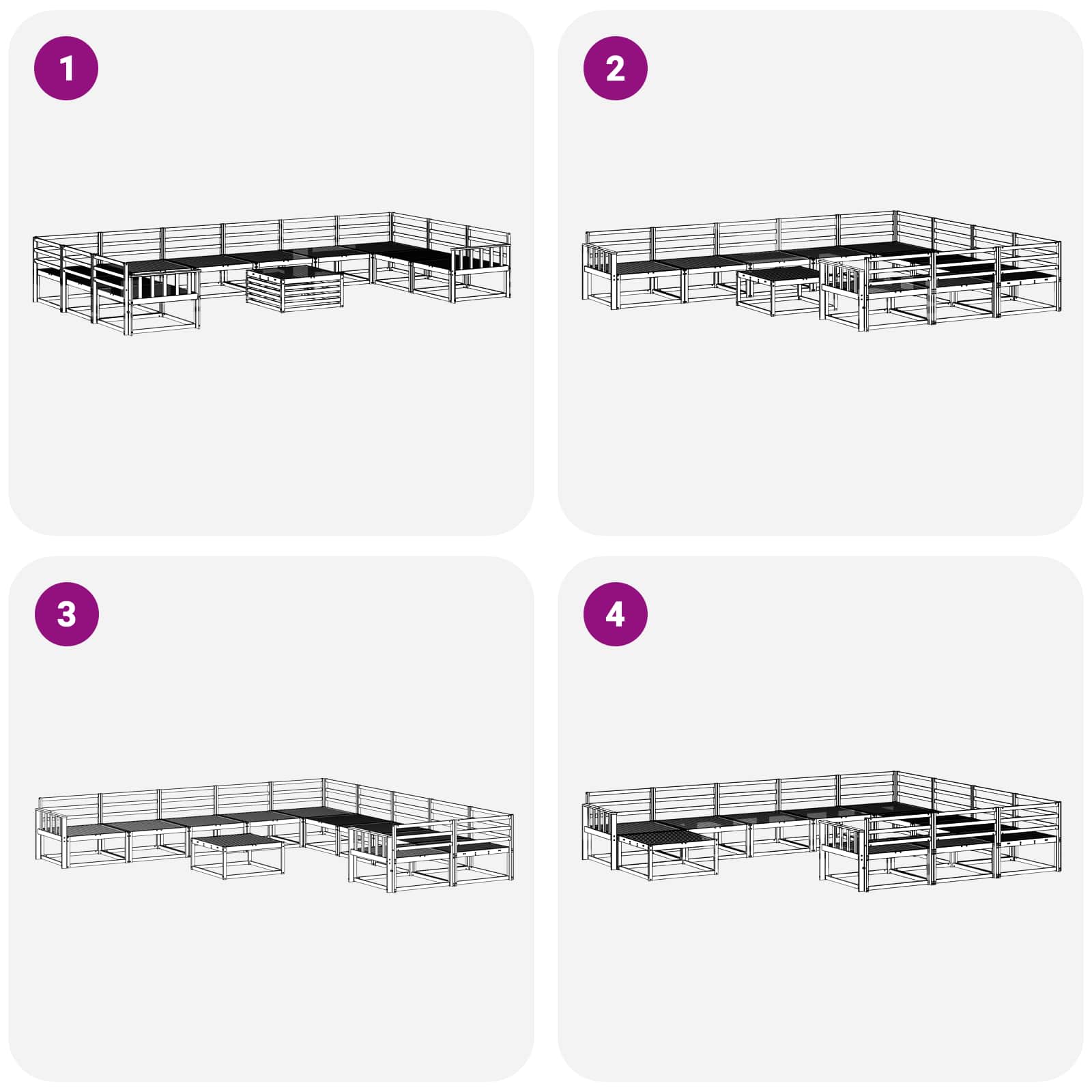 1

2

3

4