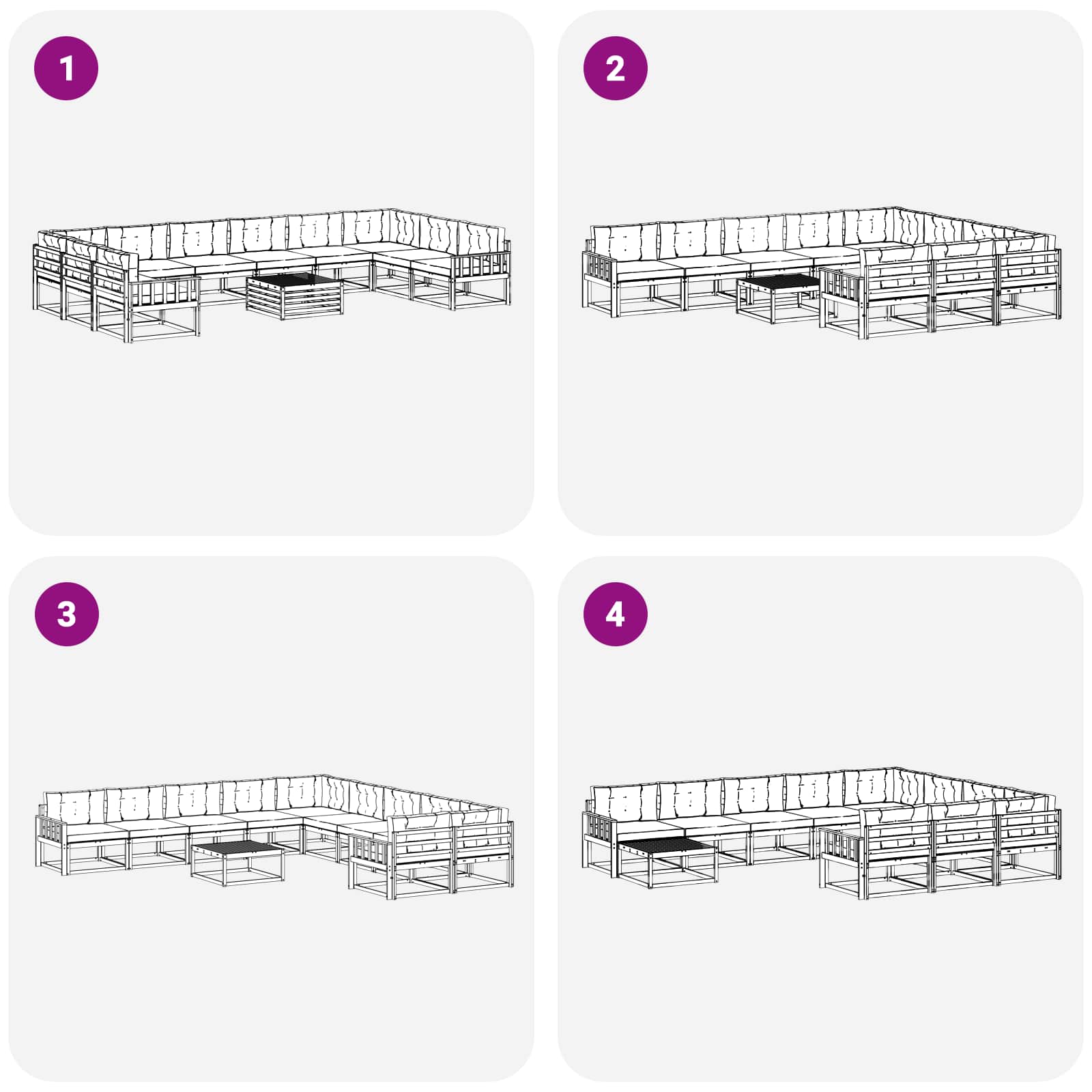 1

2

3

4