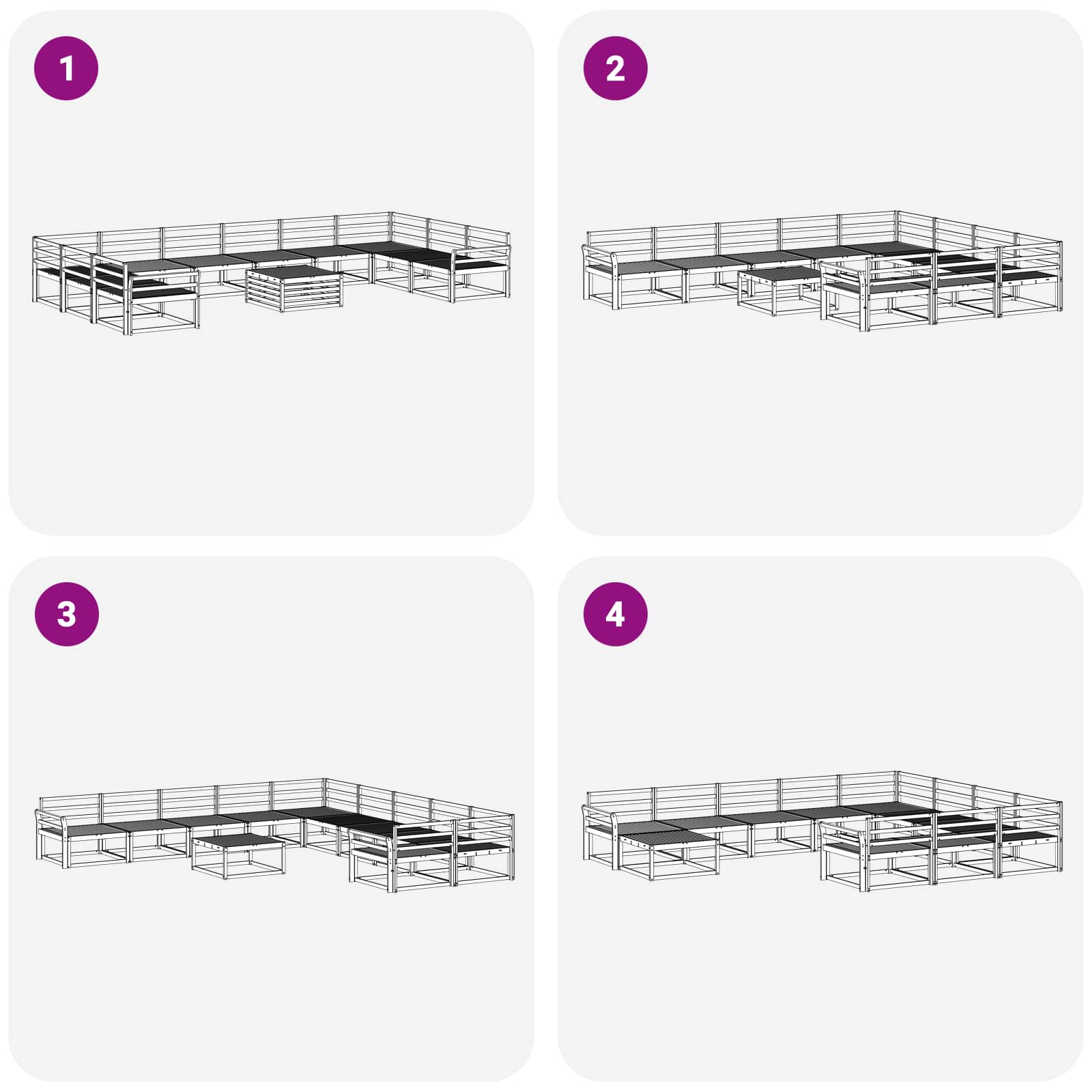 1

2

3

4