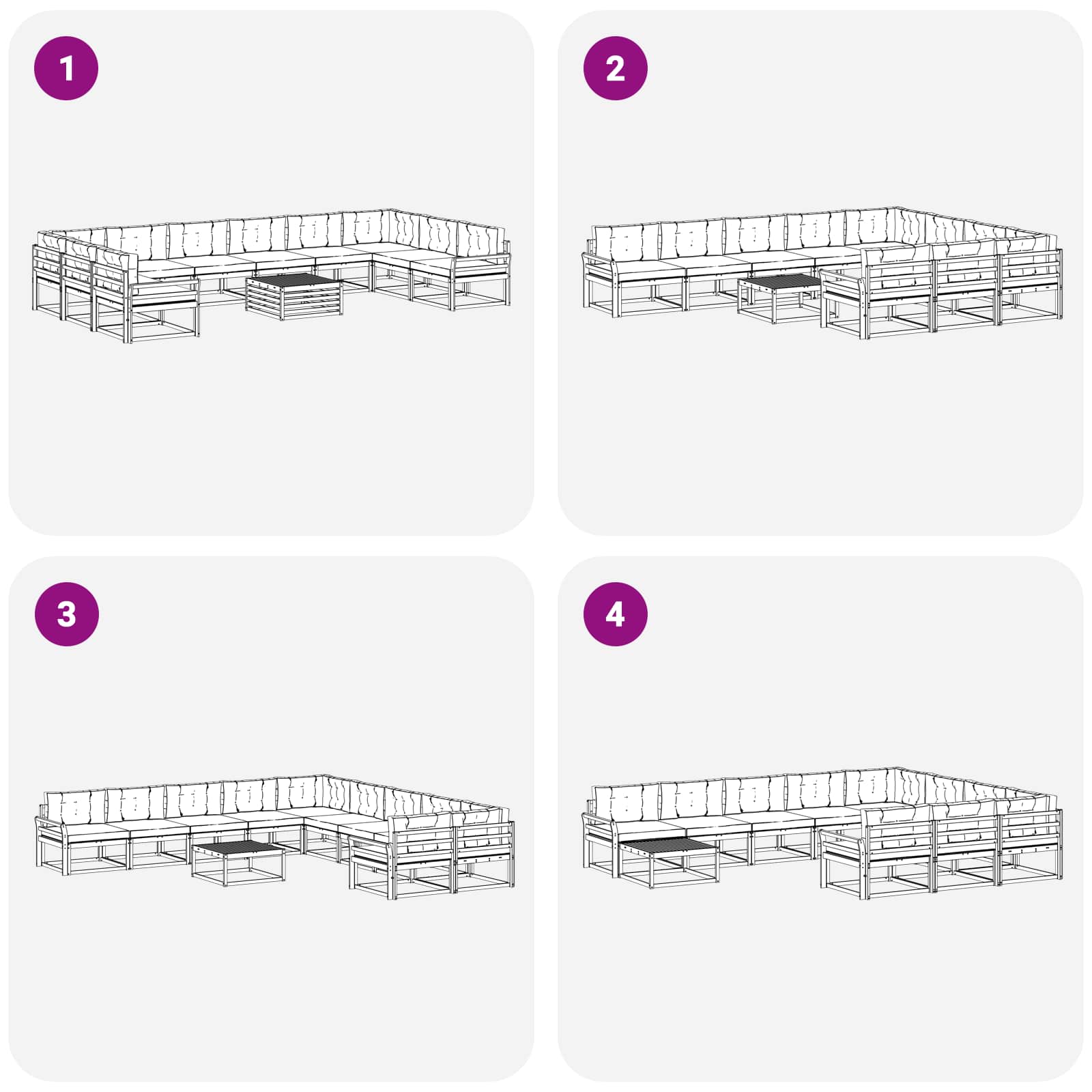 1

2

3

4