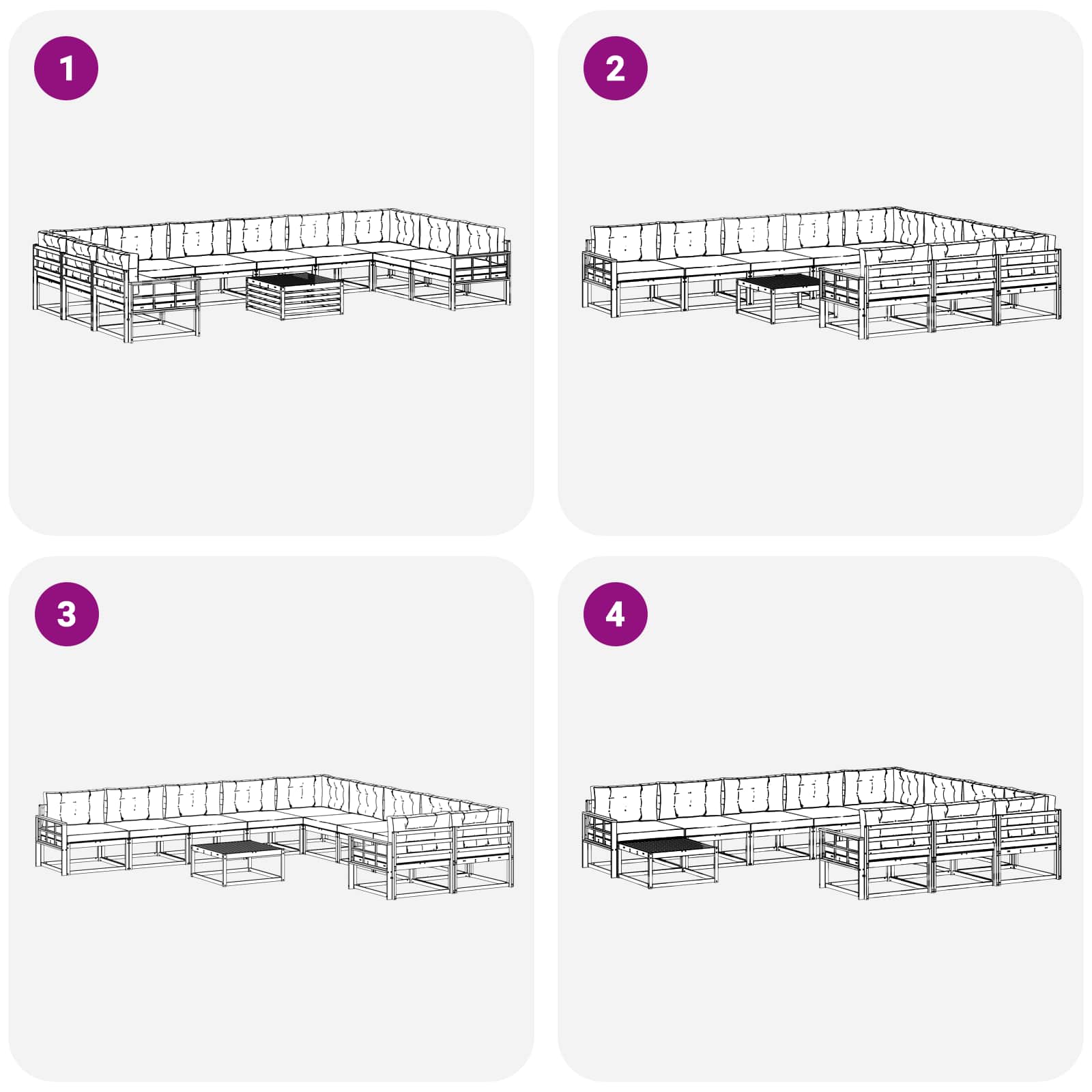 1

2

3

4