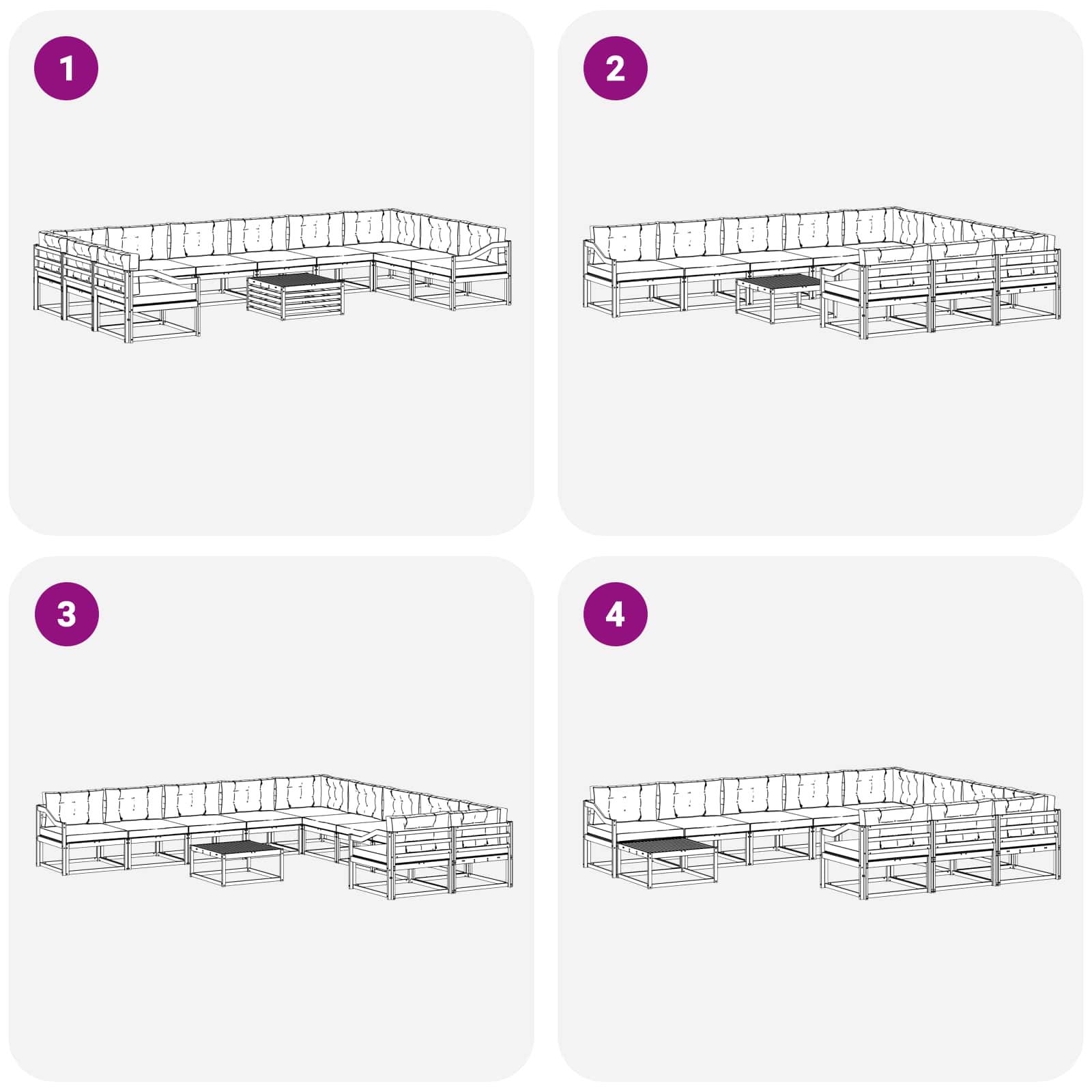 1

2

3

4