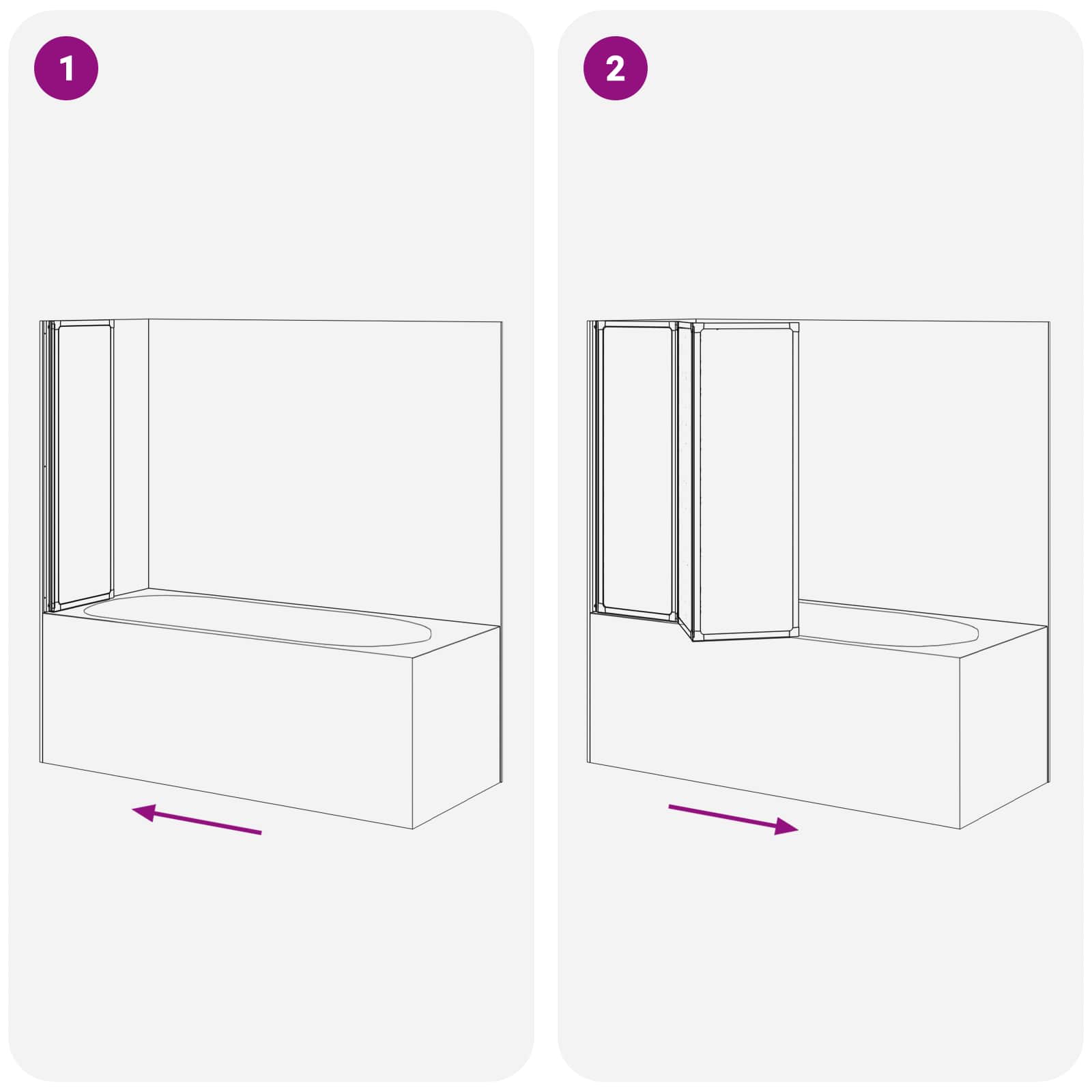 1

2