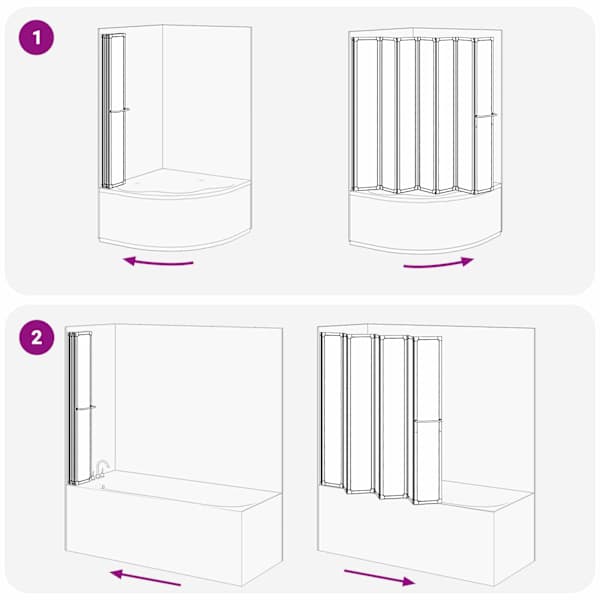 1

2