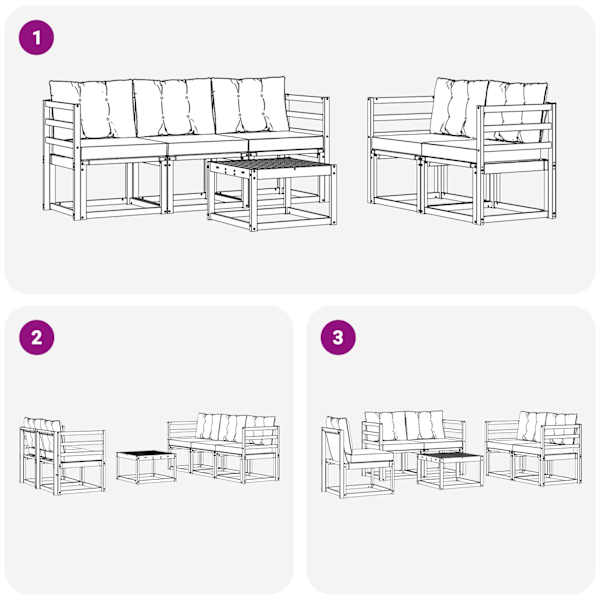 1

2

3