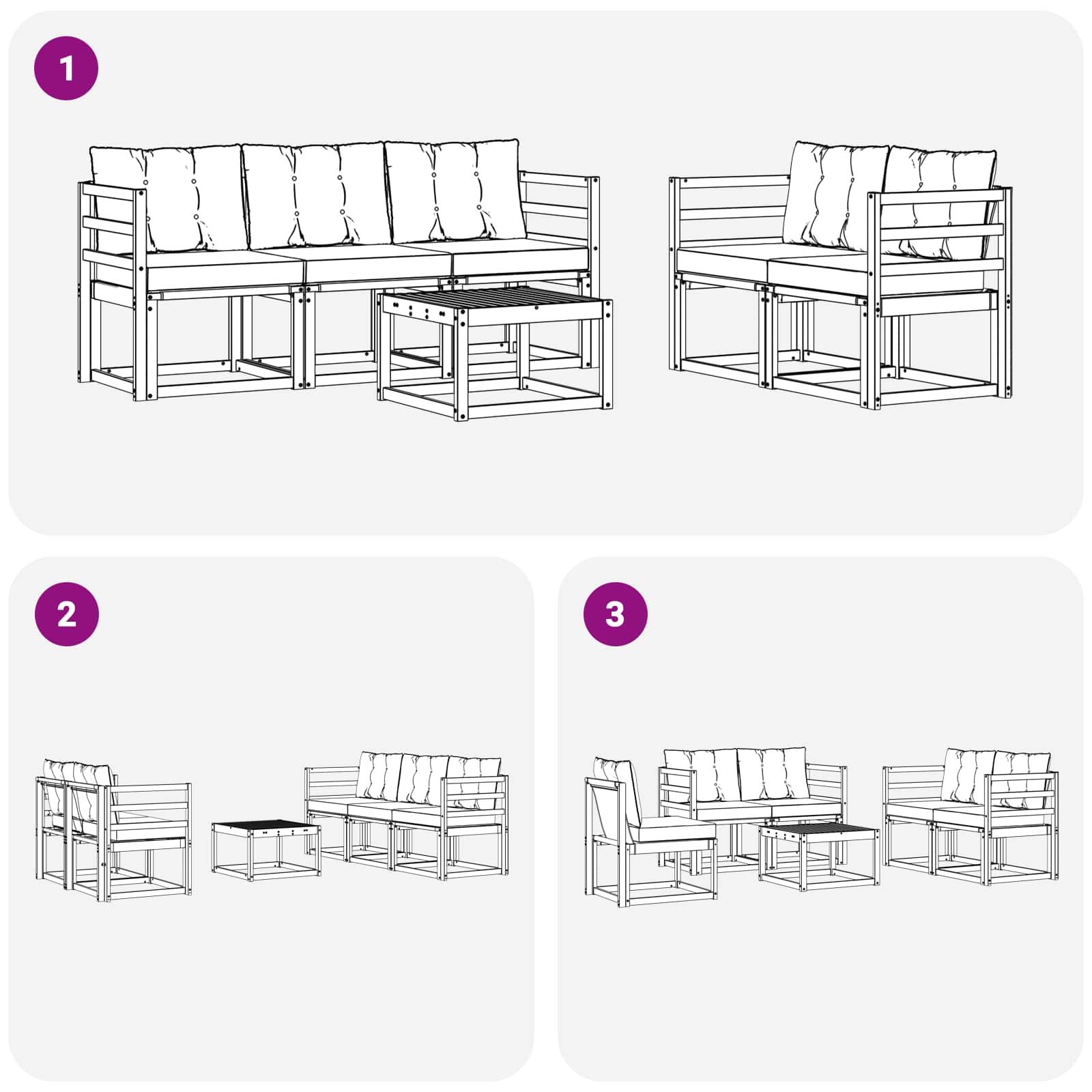 1

2

3