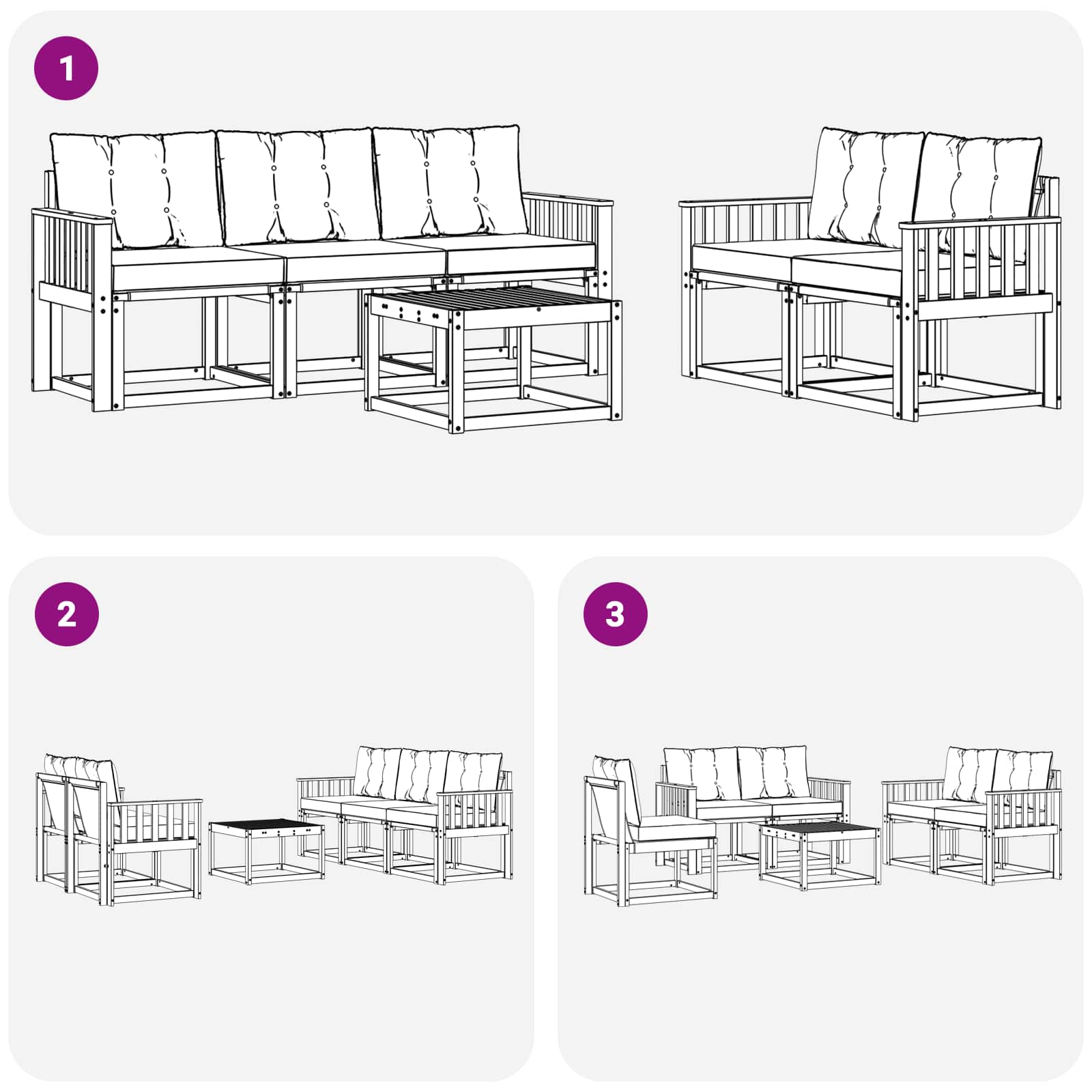 1

2

3