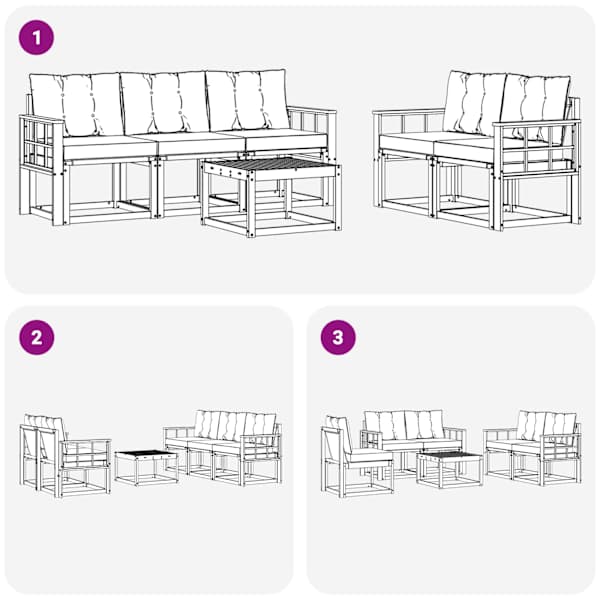 1

2

3