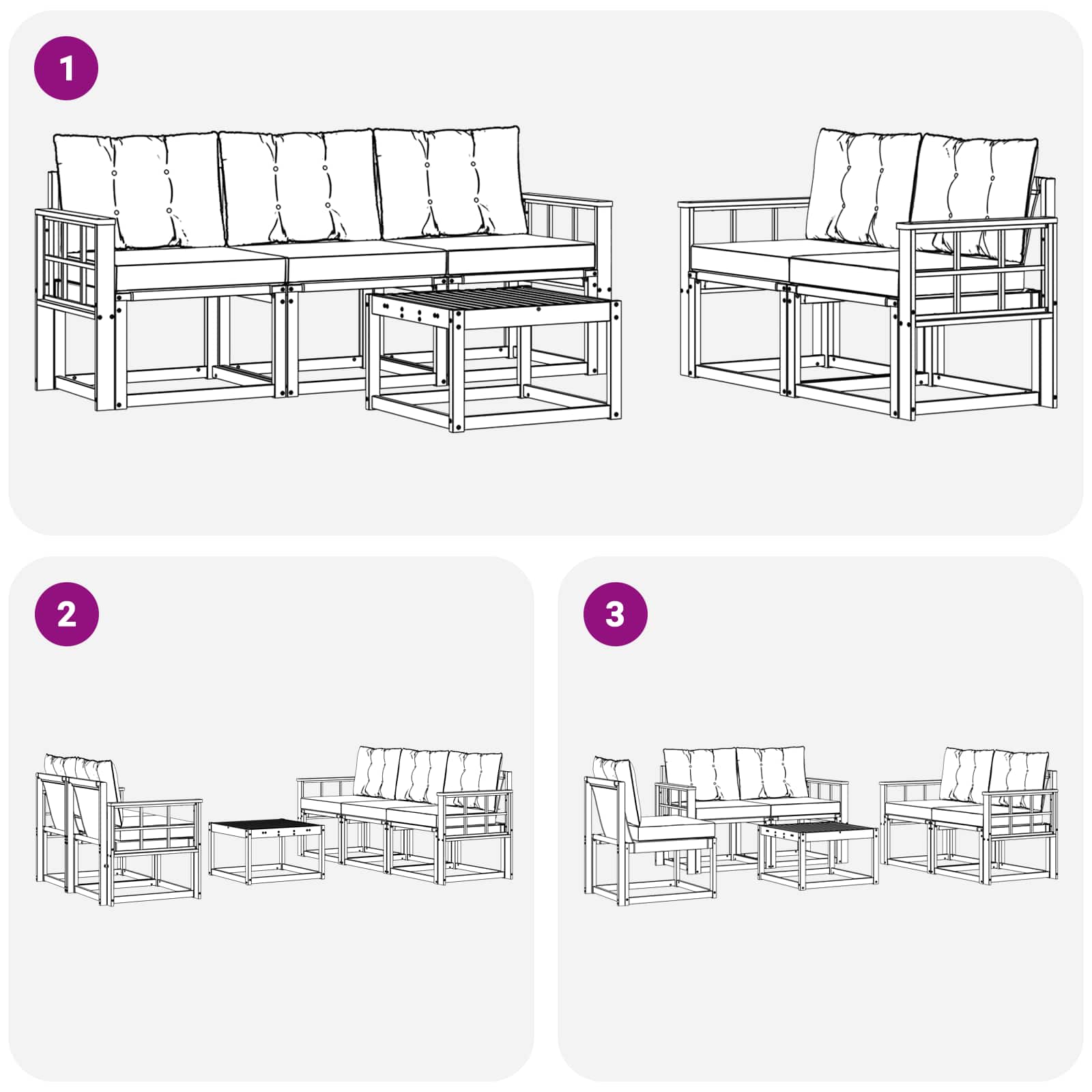 1

2

3