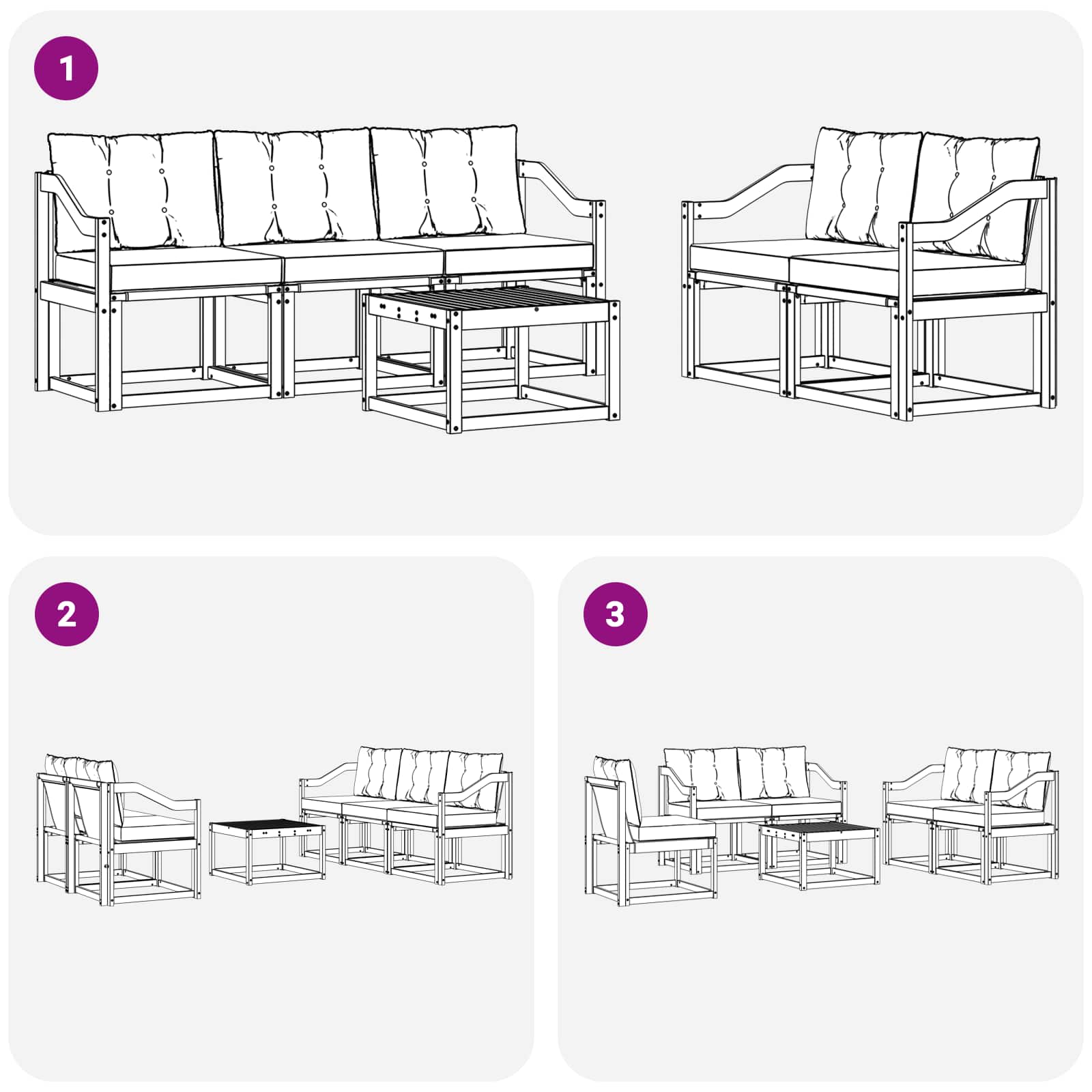 1

2

3