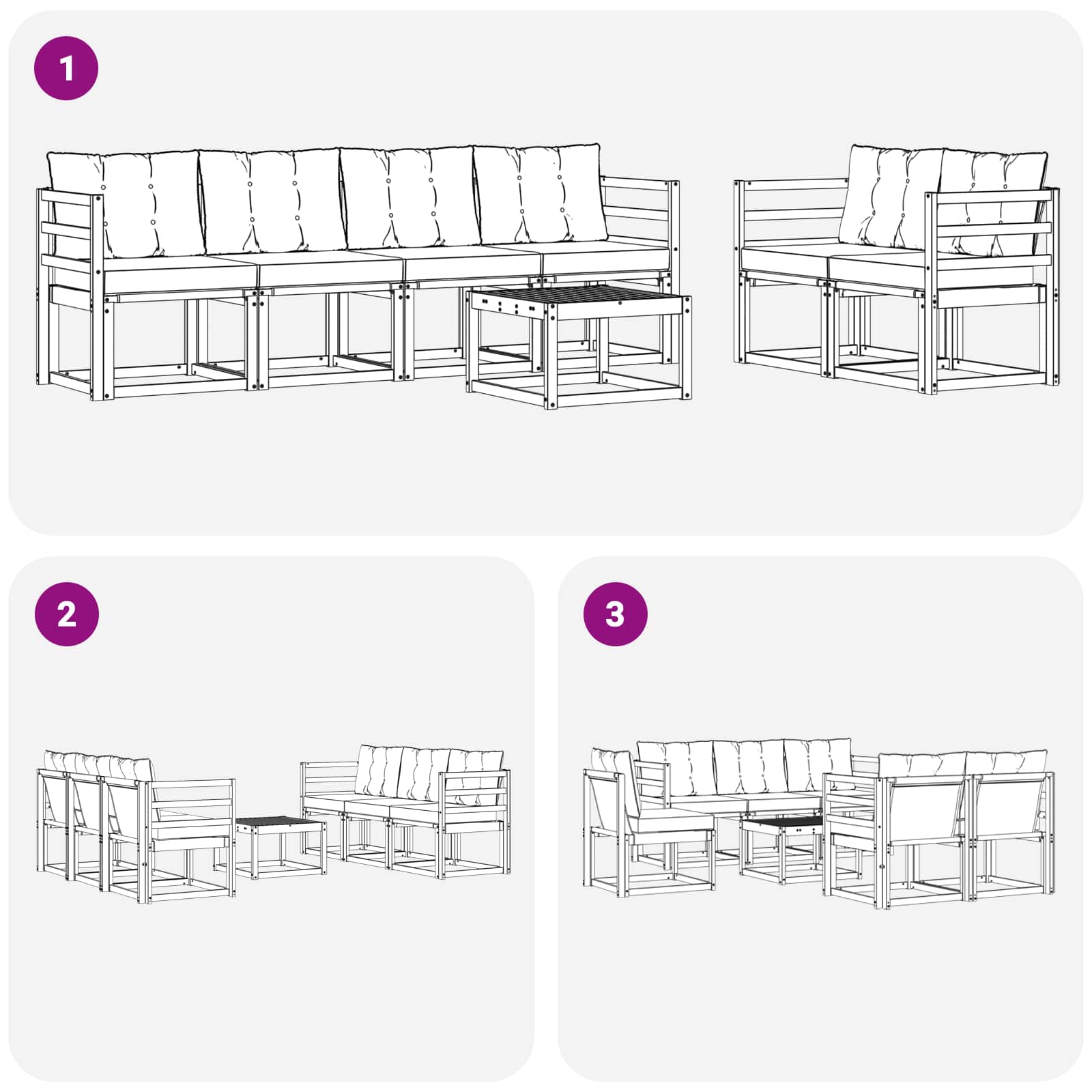 1

2

3