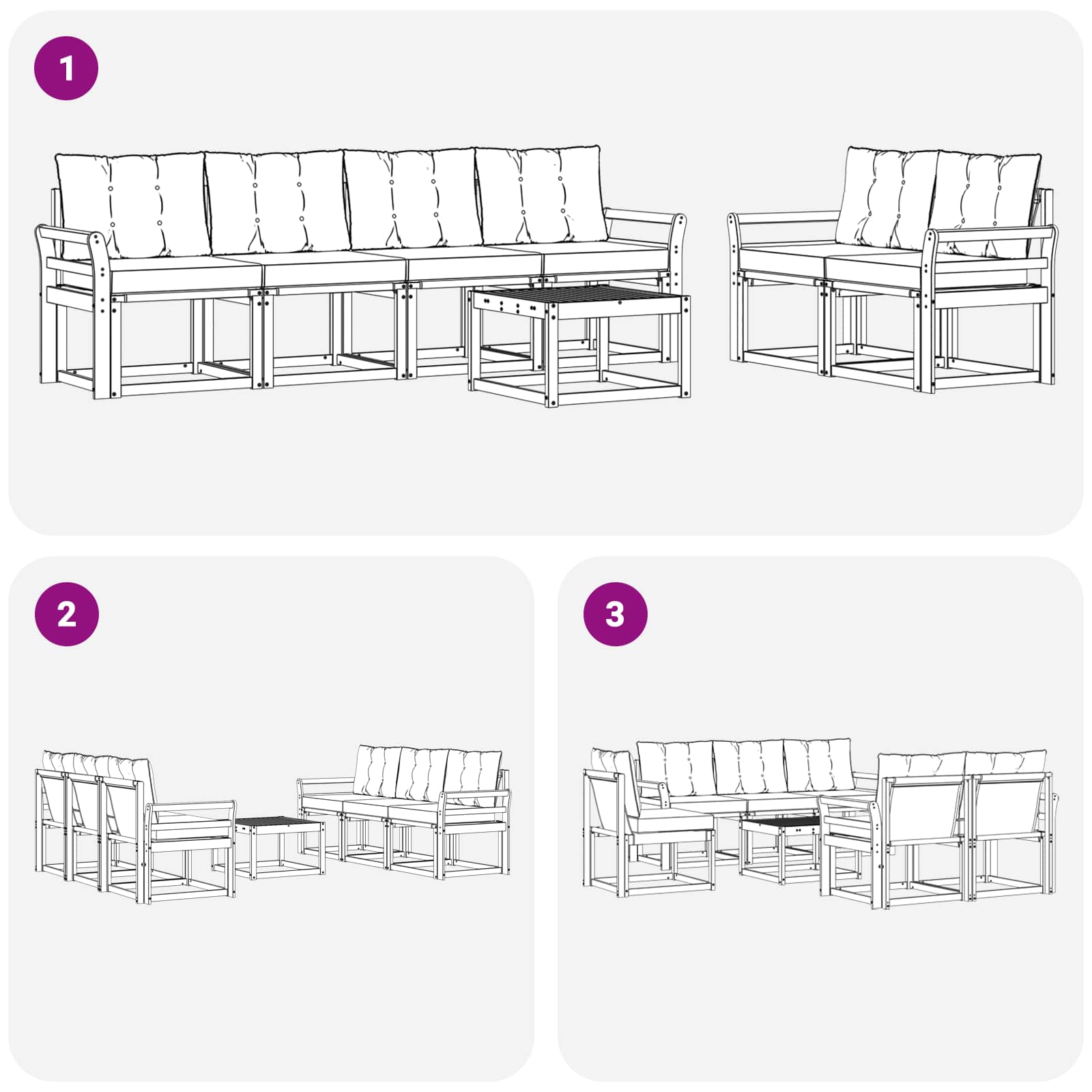 1

2

3