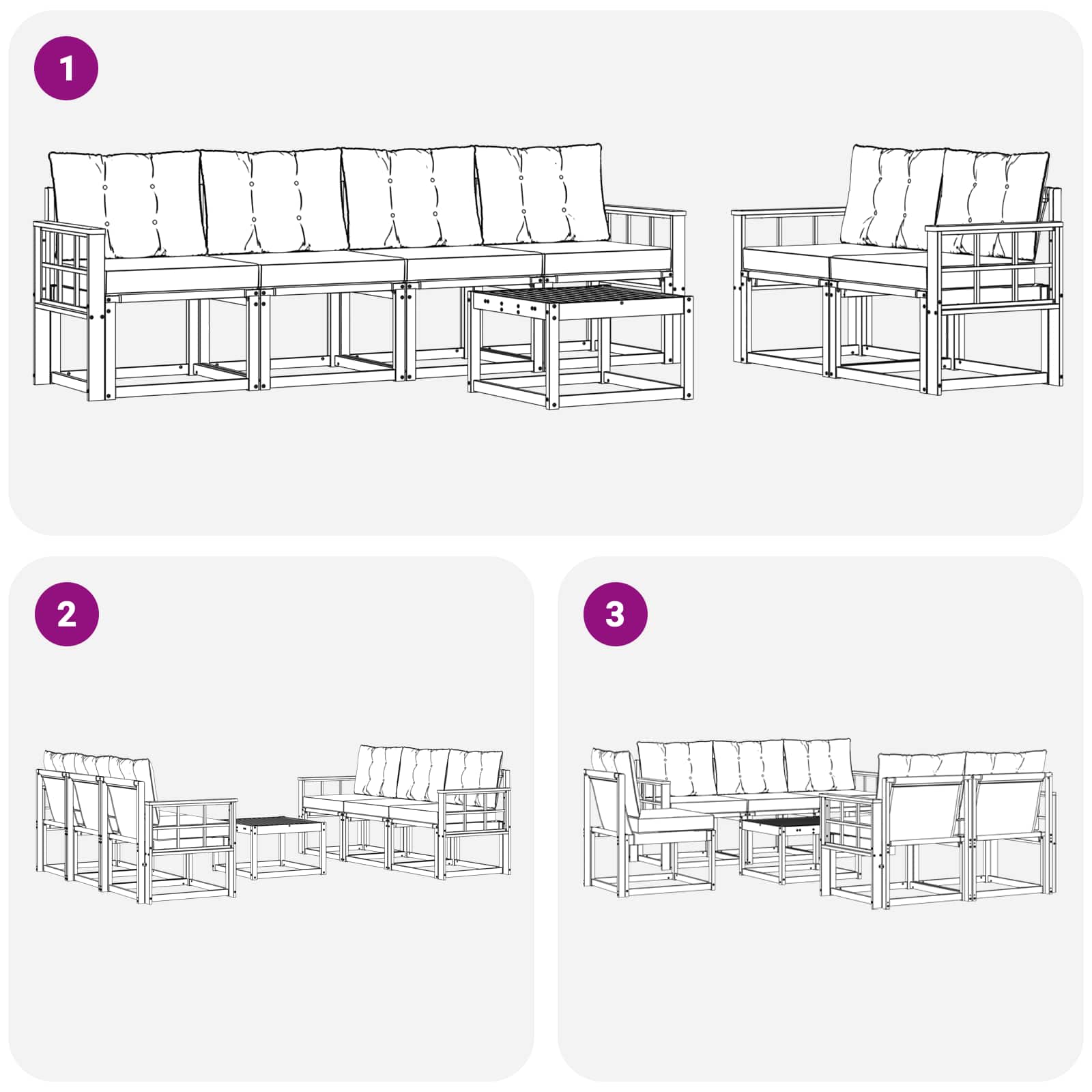 1

2

3