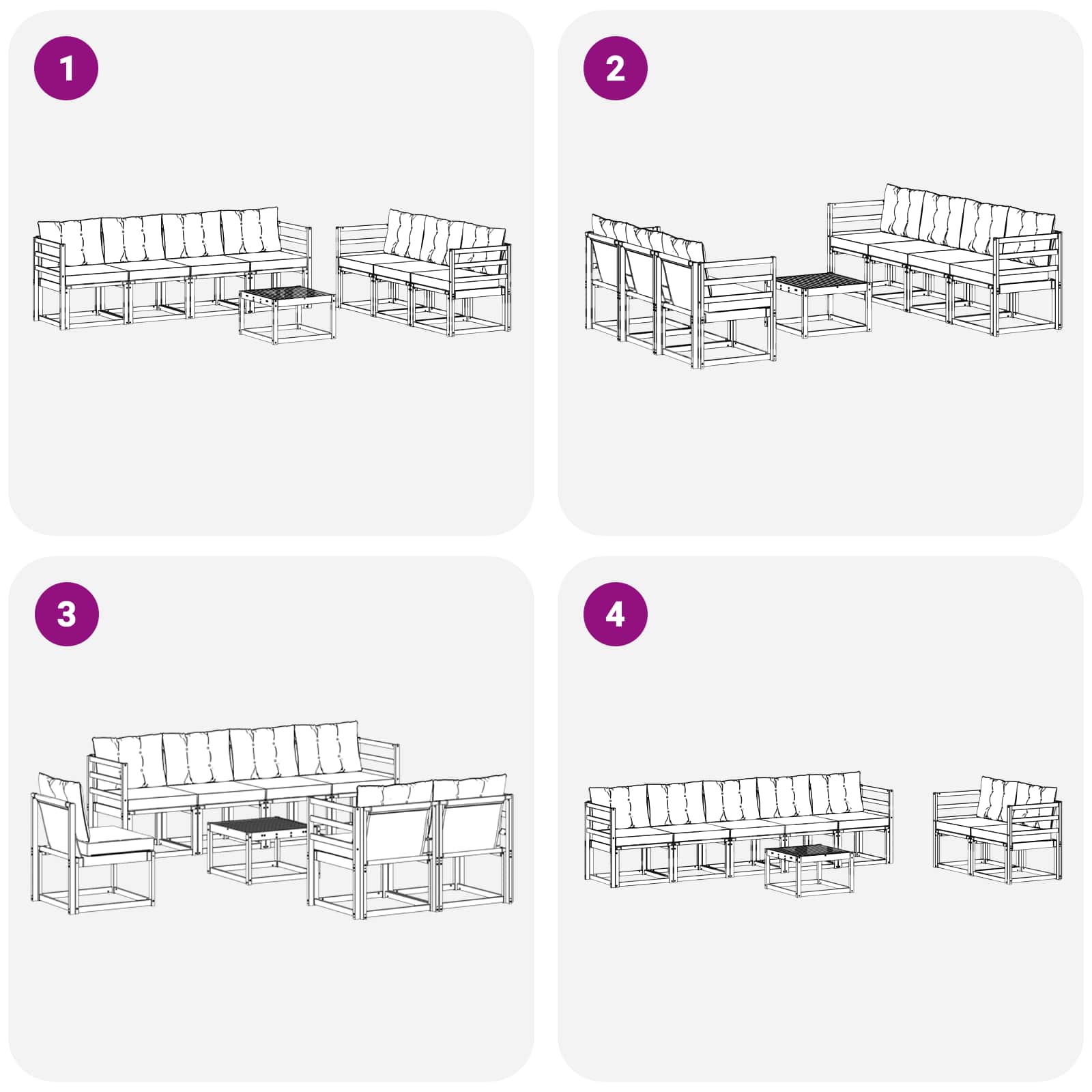 1

2

3

4