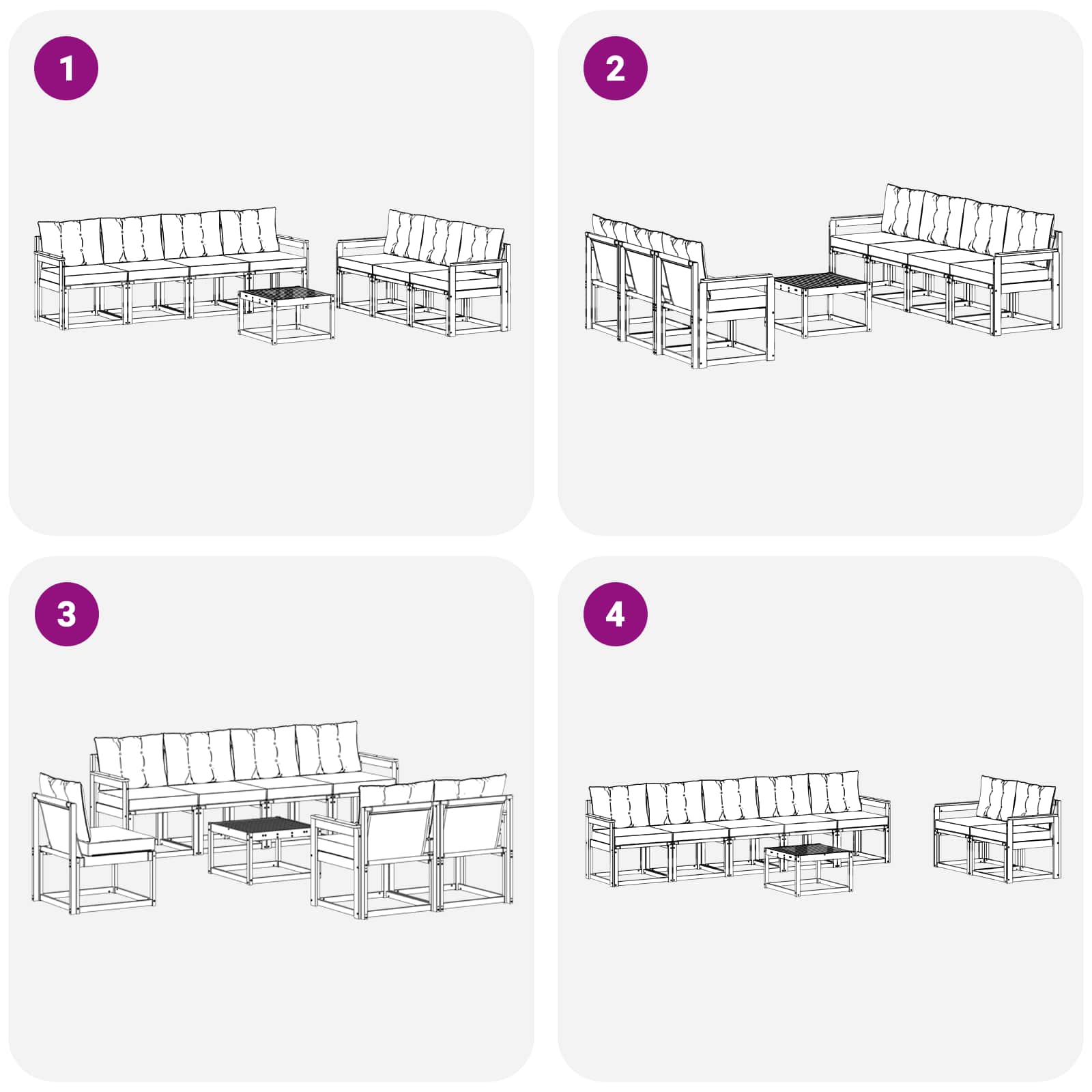 1

2

3

4