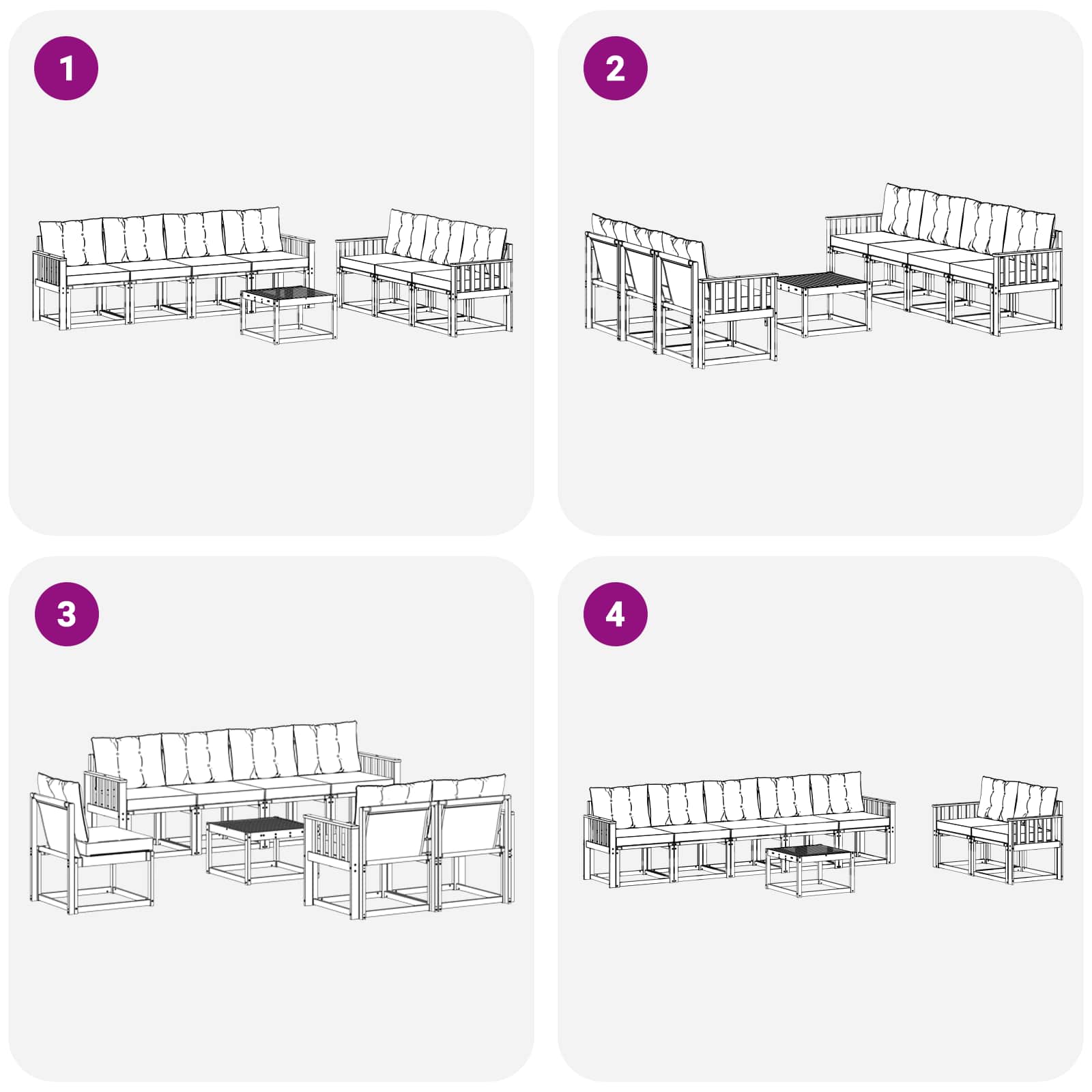 1

2

3

4