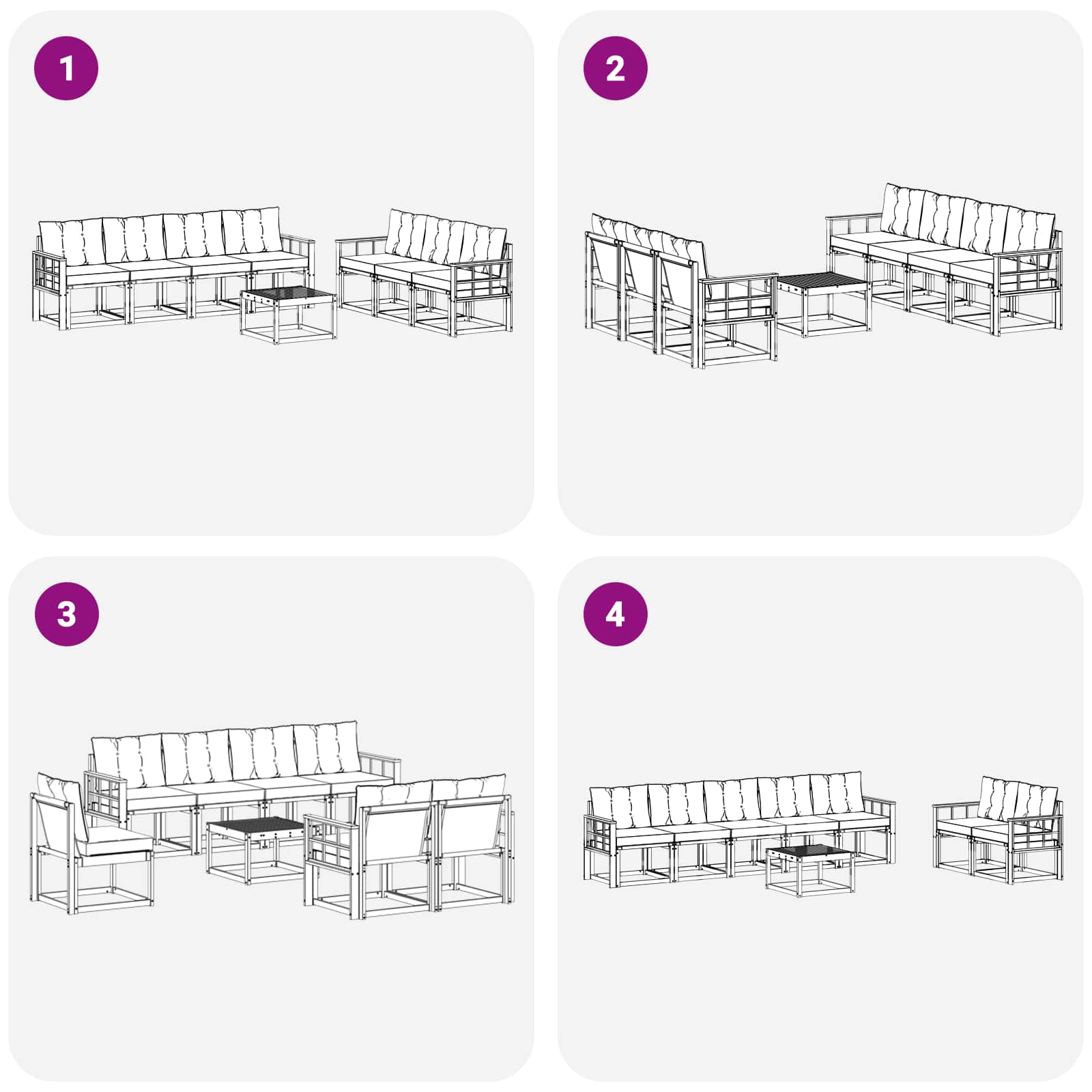 1

2

3

4