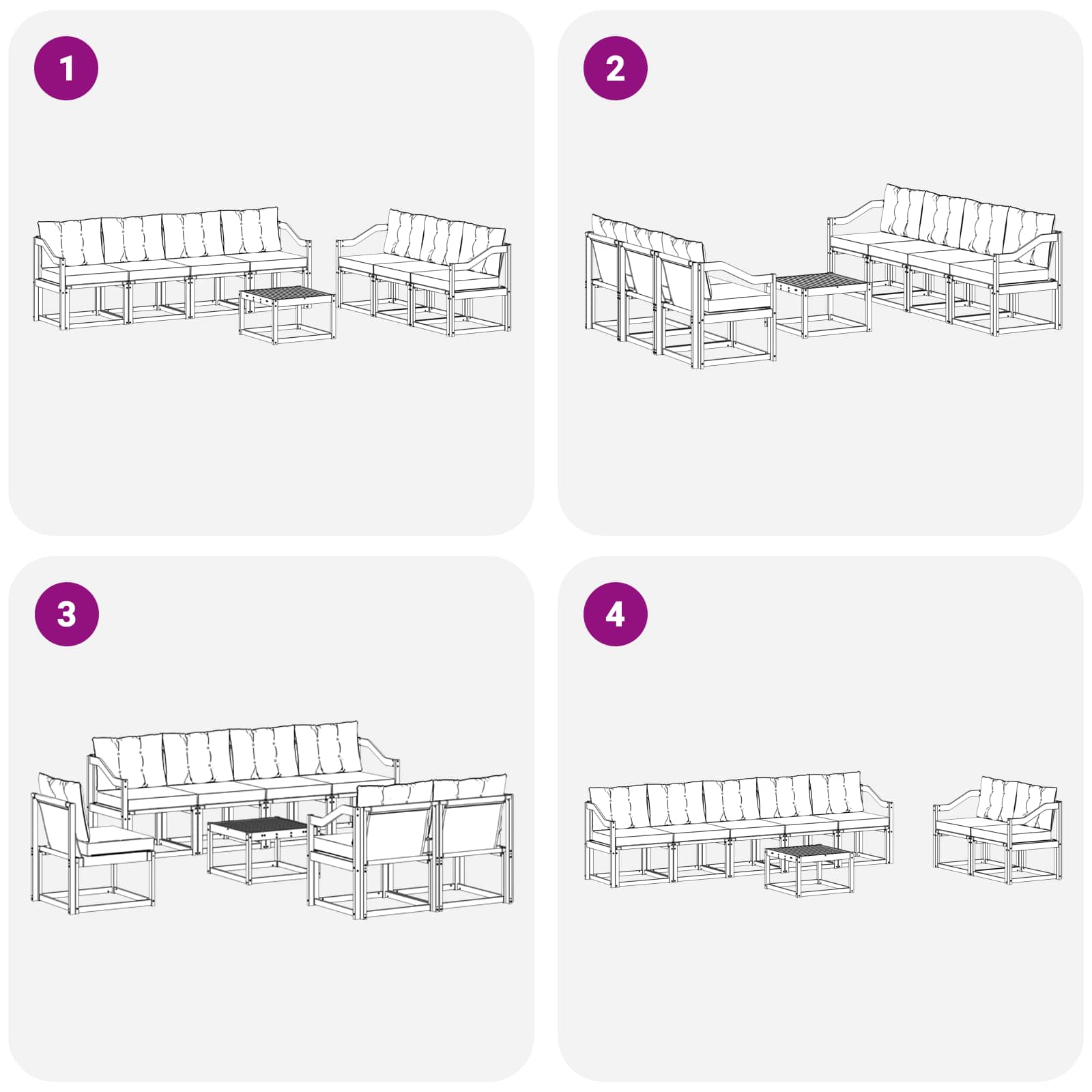 1

2

3

4