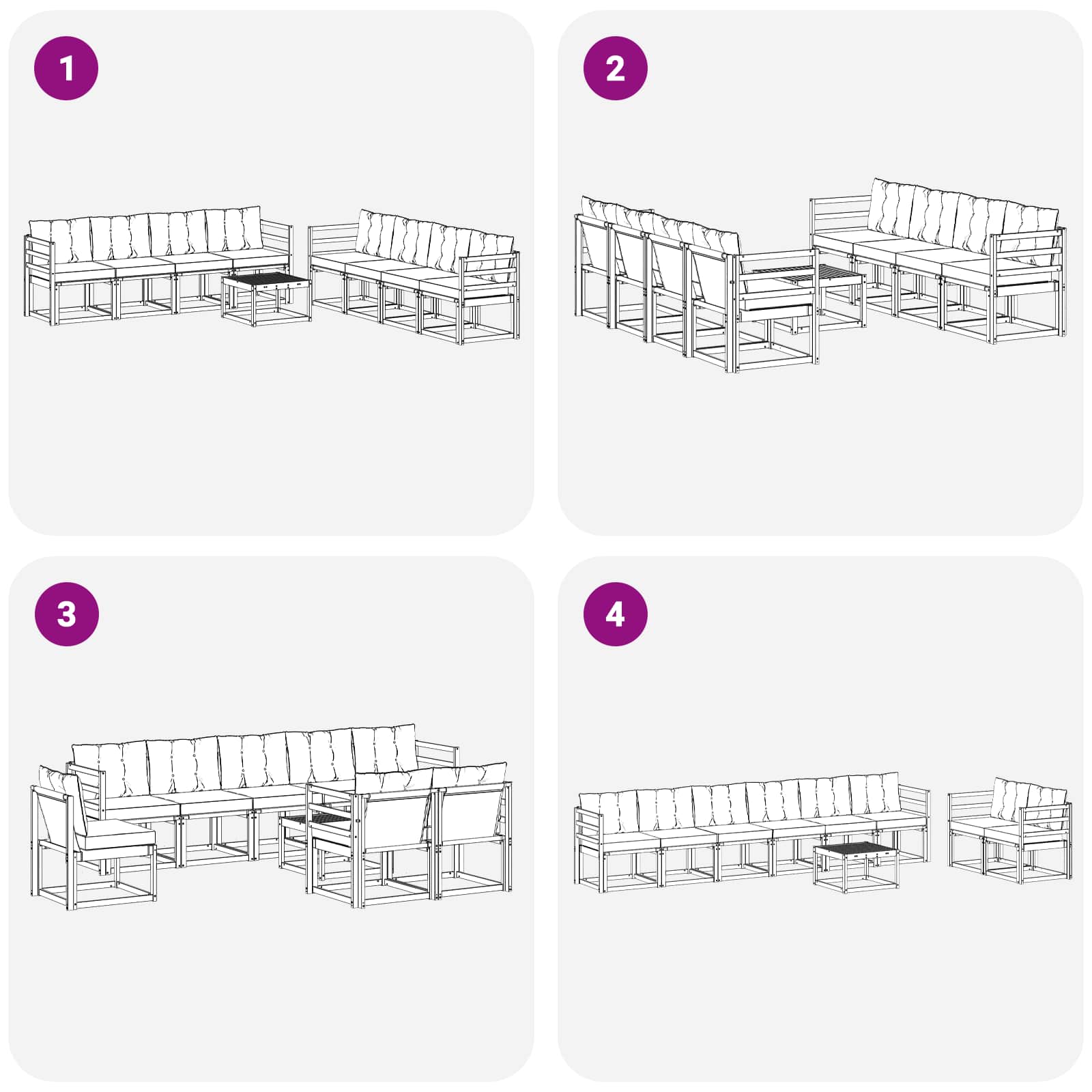 1

2

3

4