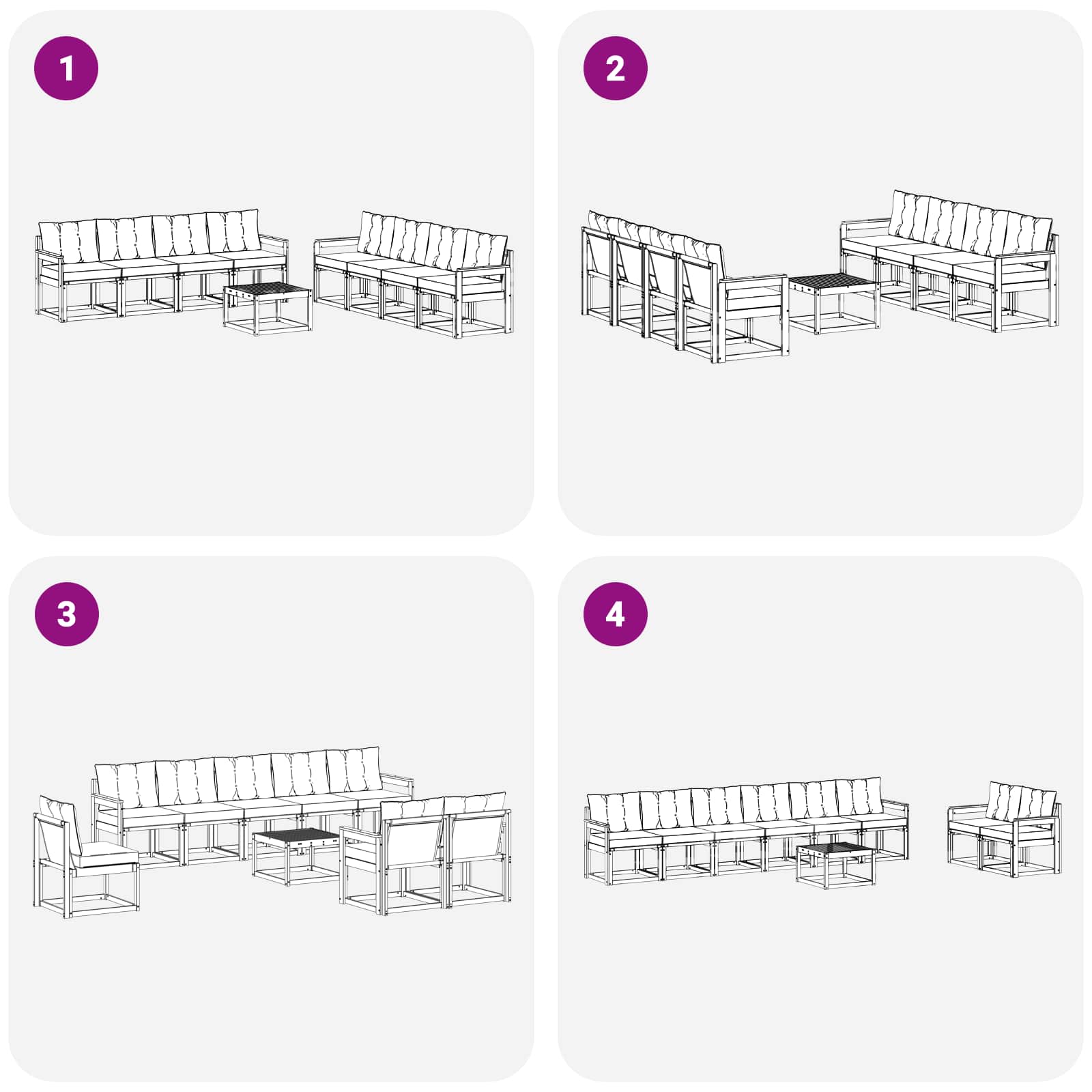 1

2

3

4