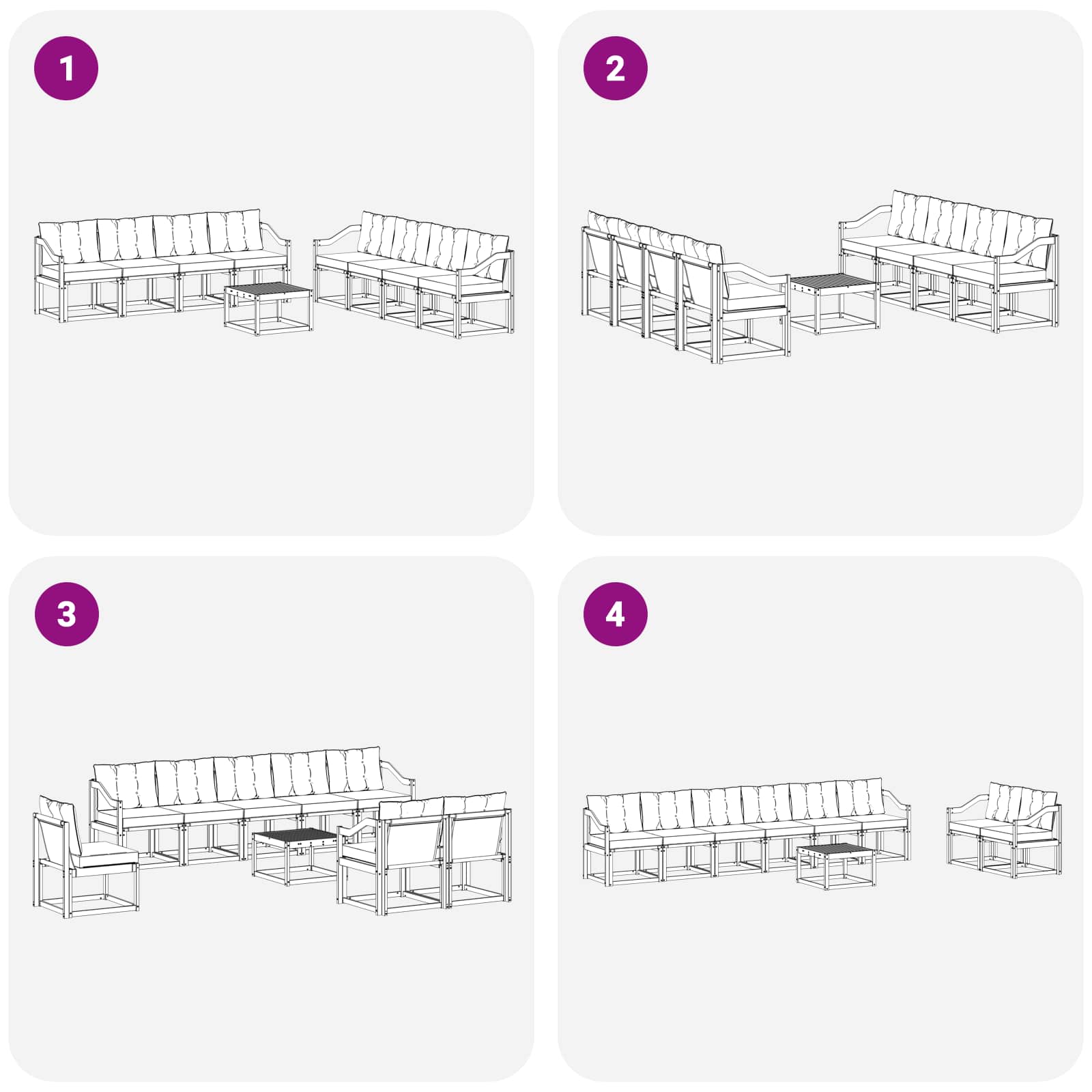 1

2

3

4