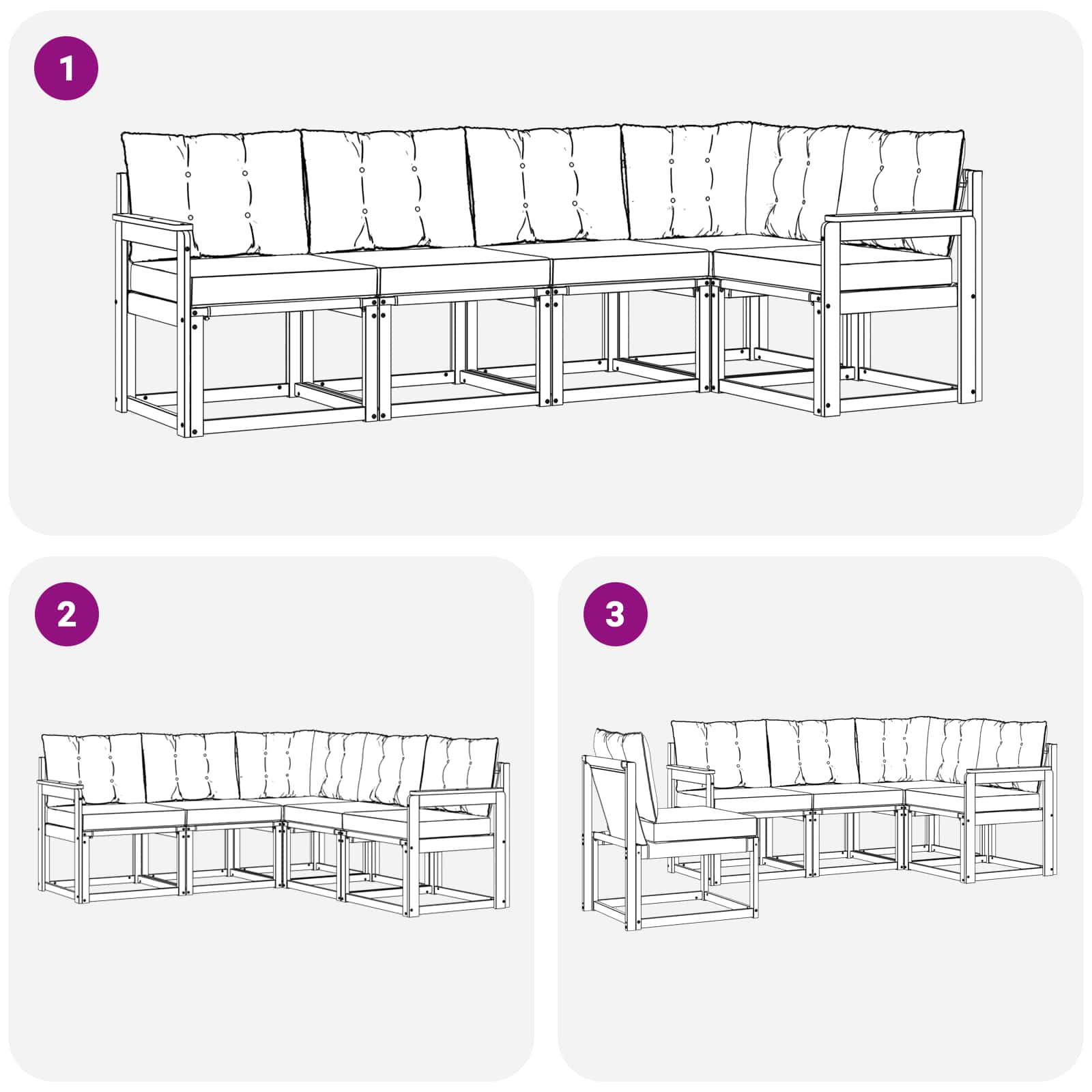 1

2

3