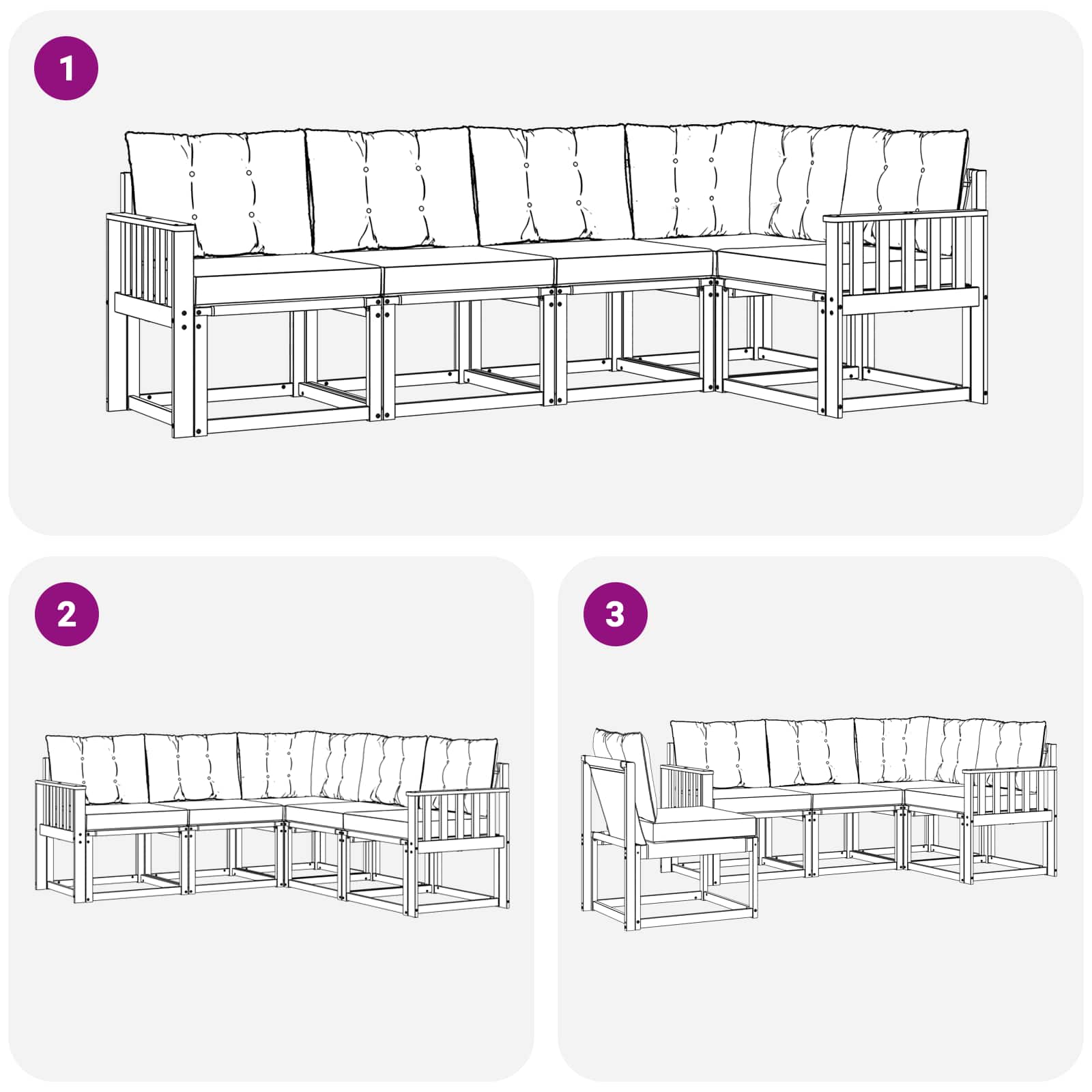 1

2

3