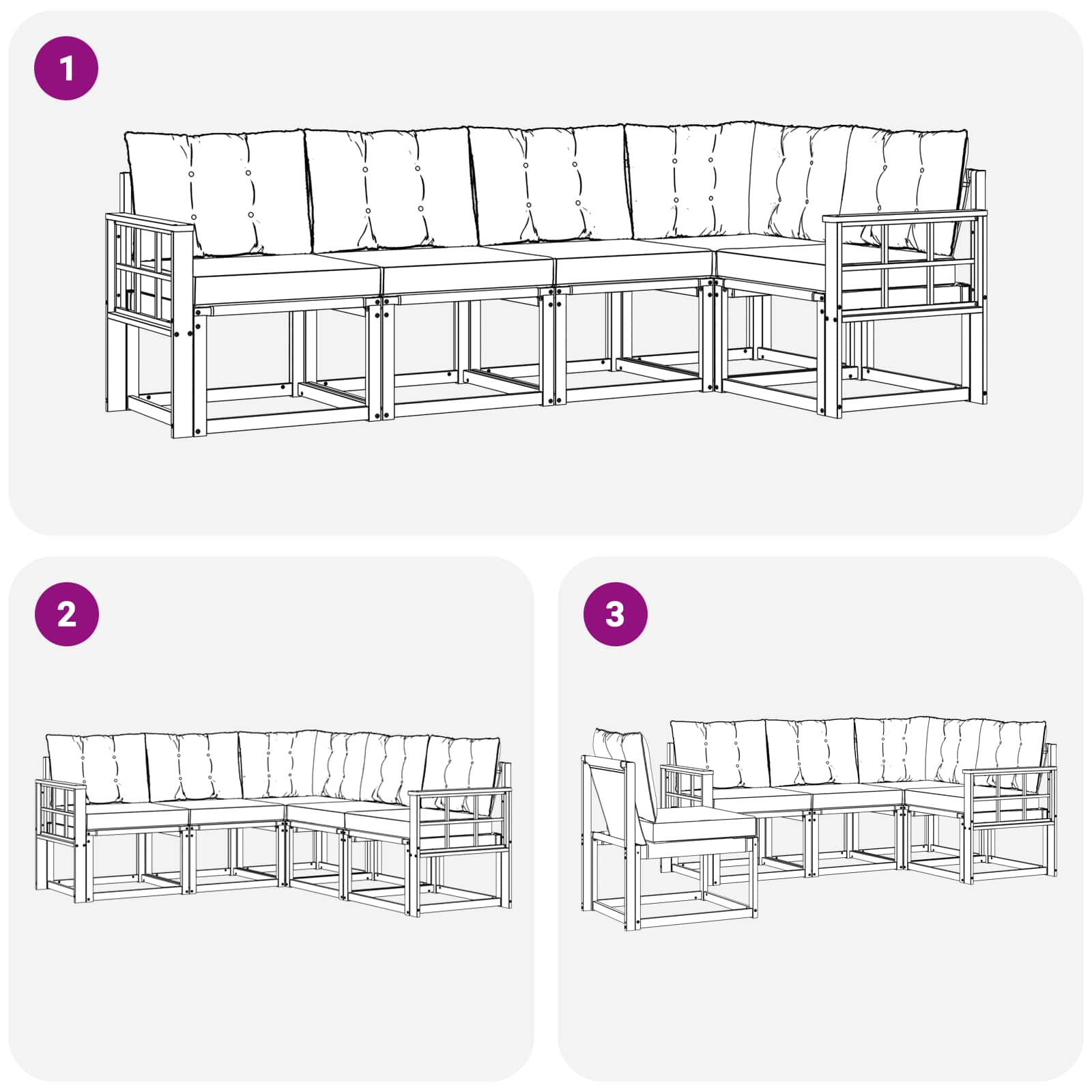 1

2

3