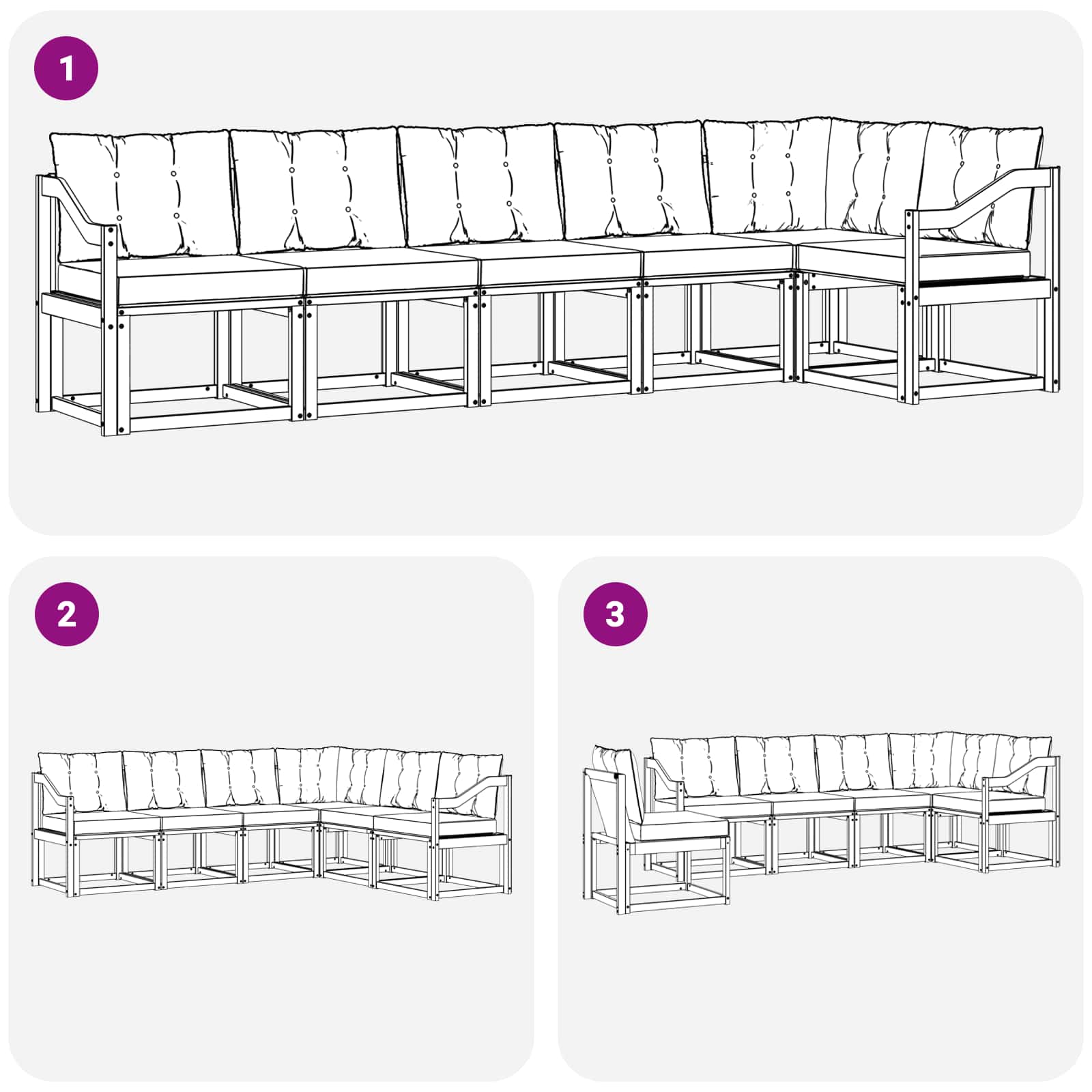 1

2

3