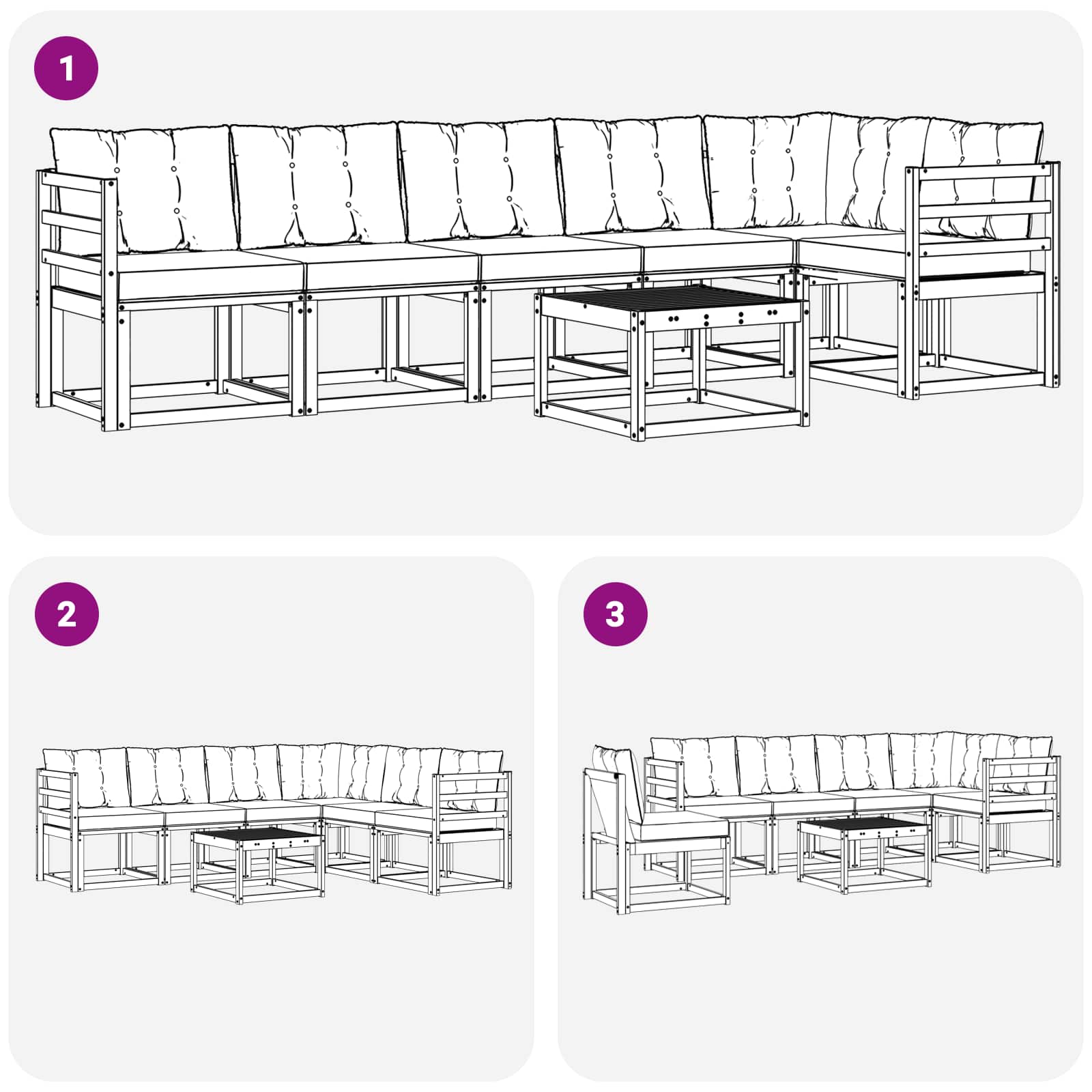 1

2

3