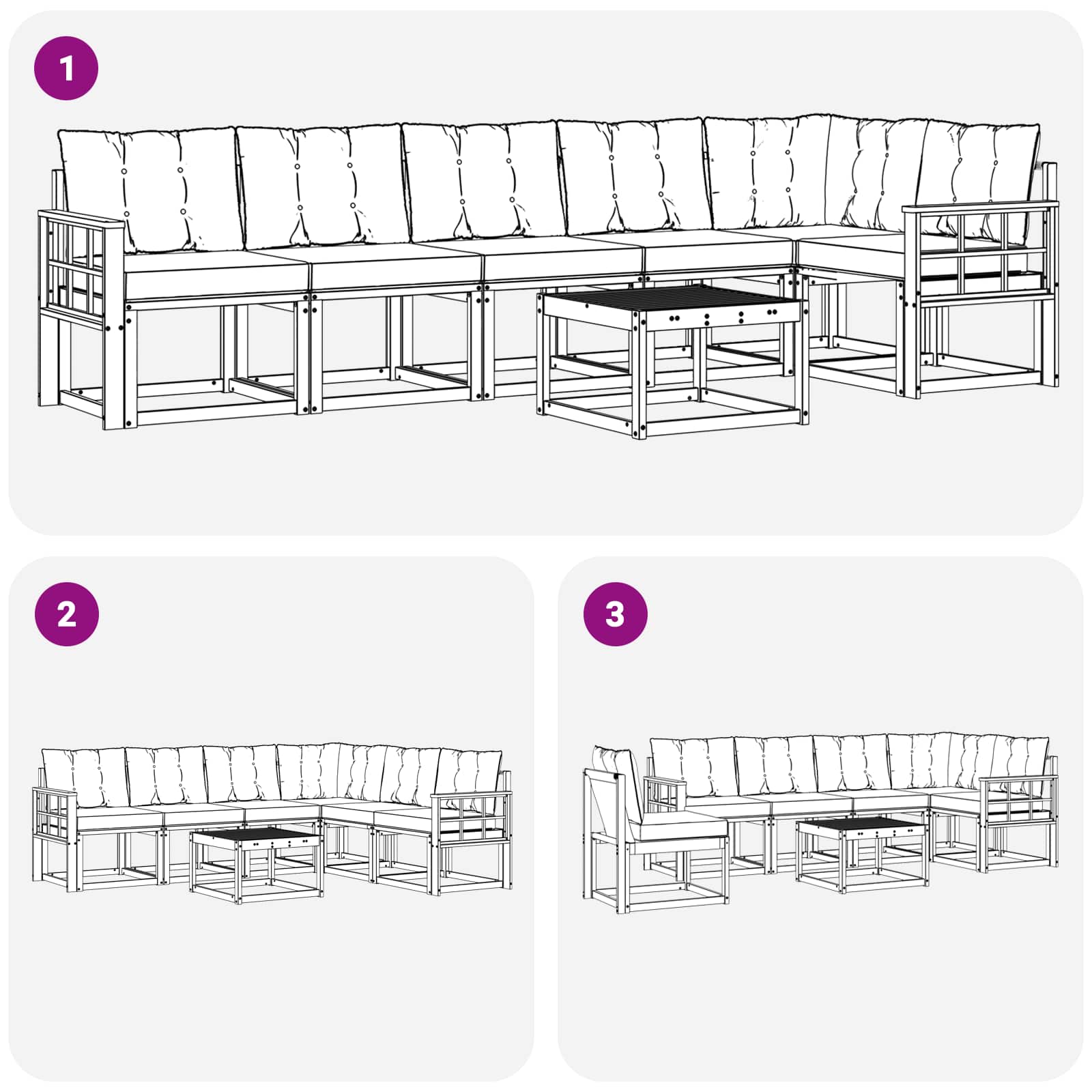 1

2

3