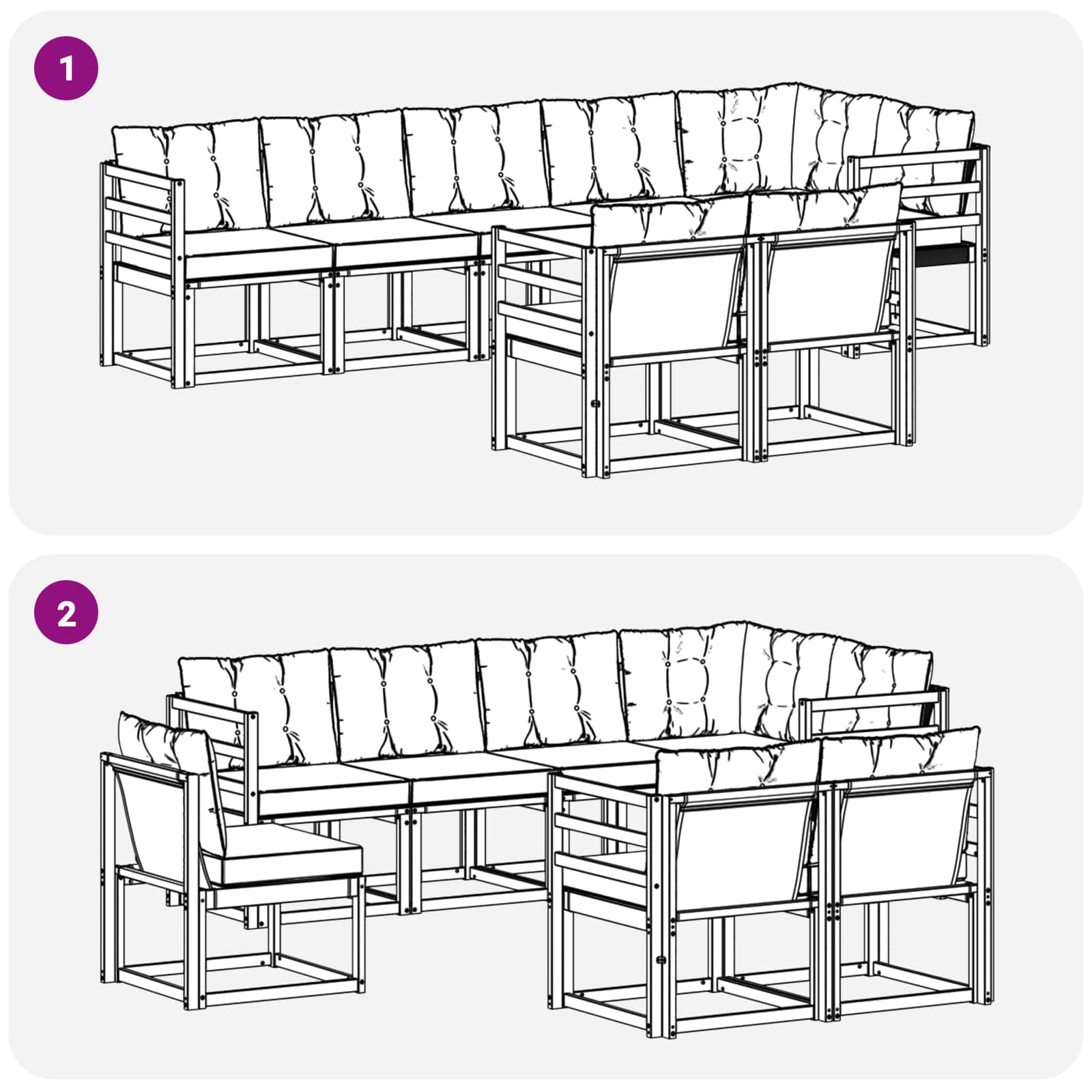 1

2