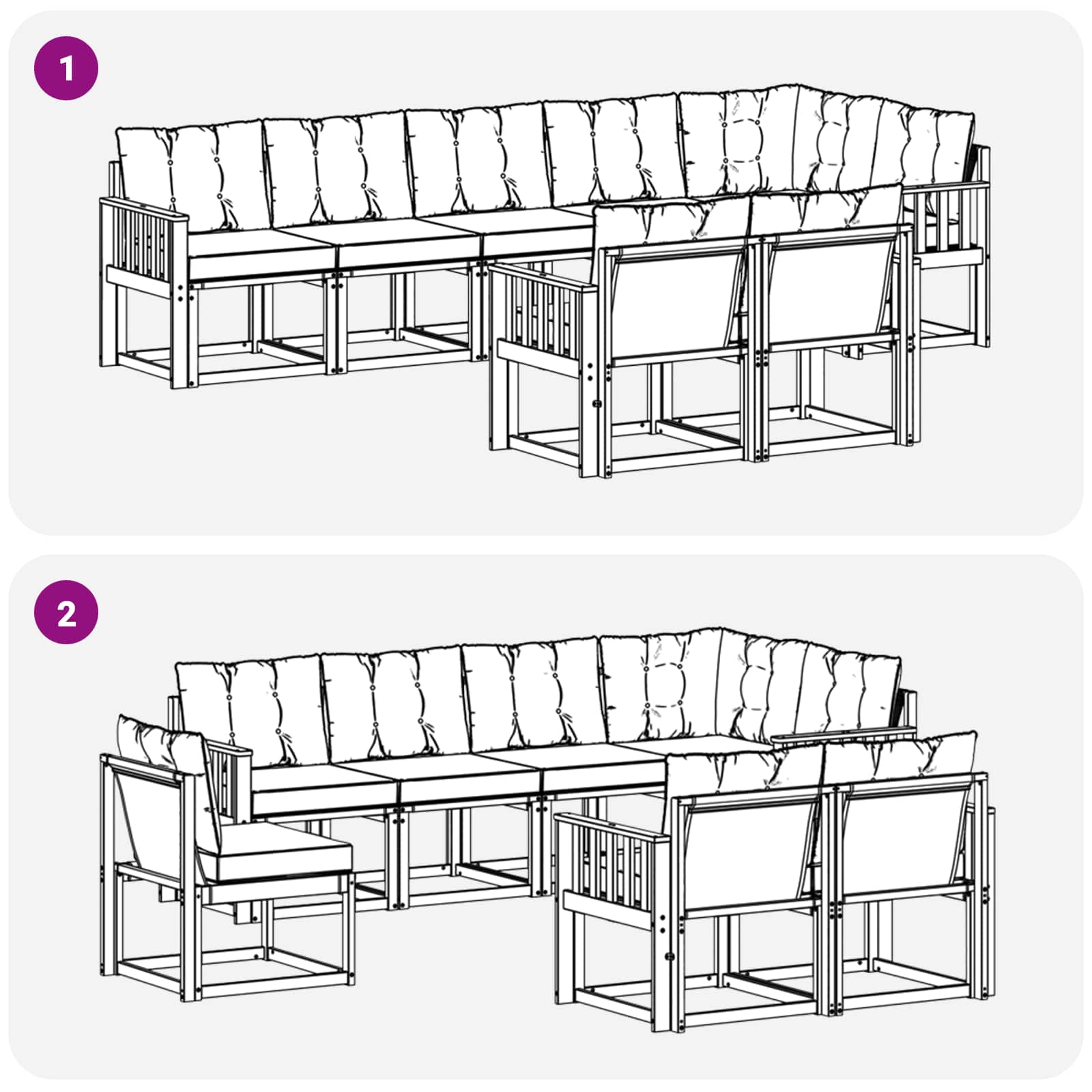 1

2