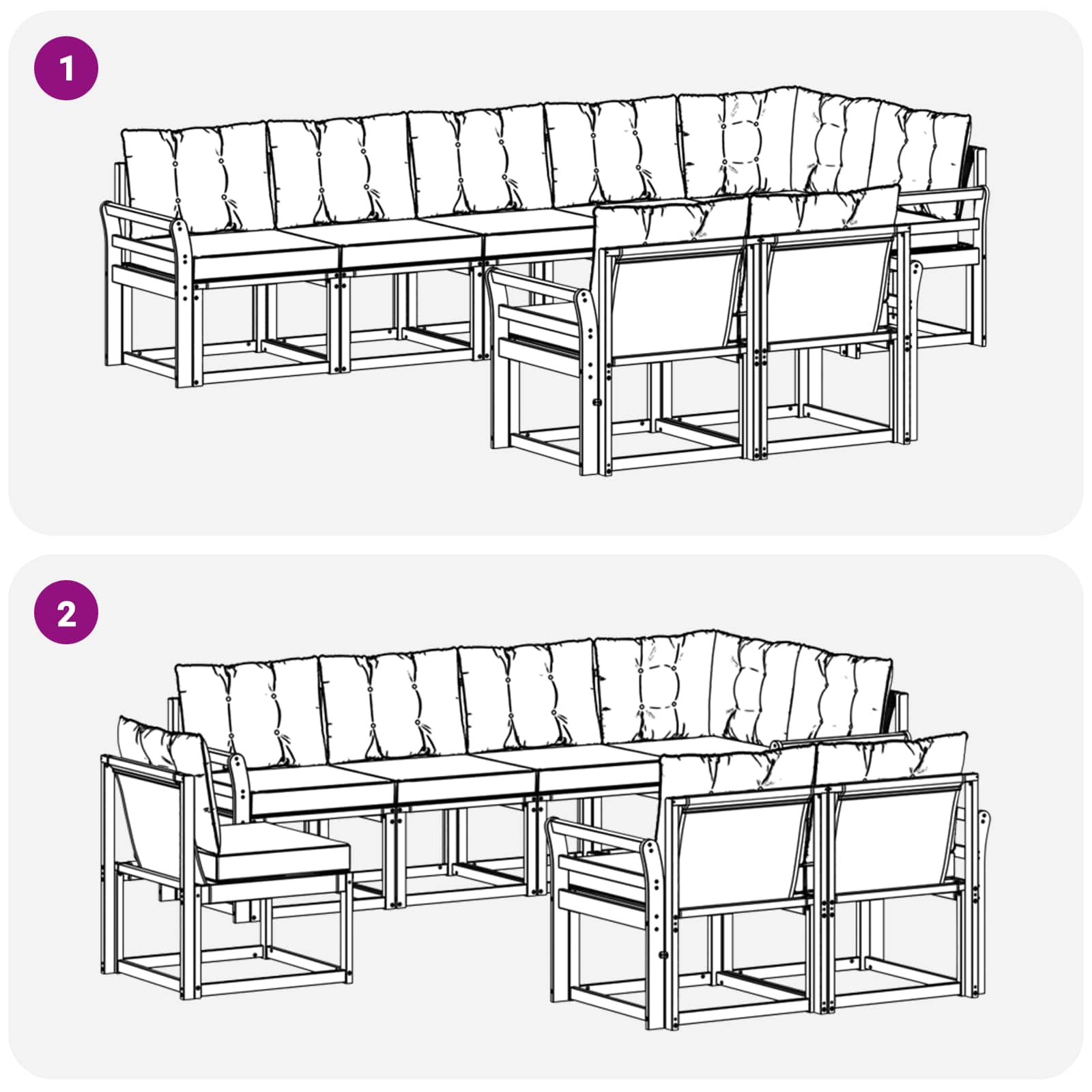 1

2