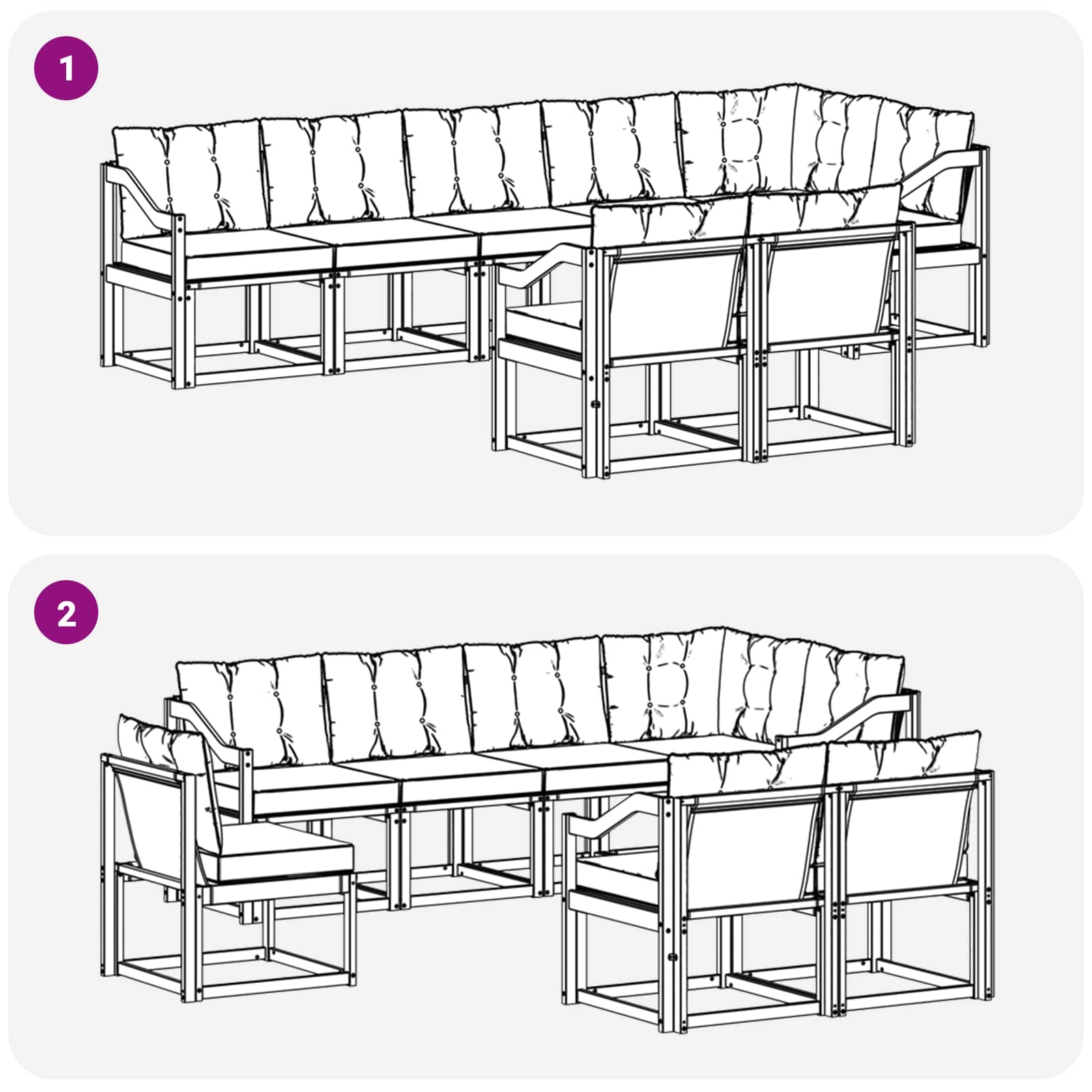 1

2