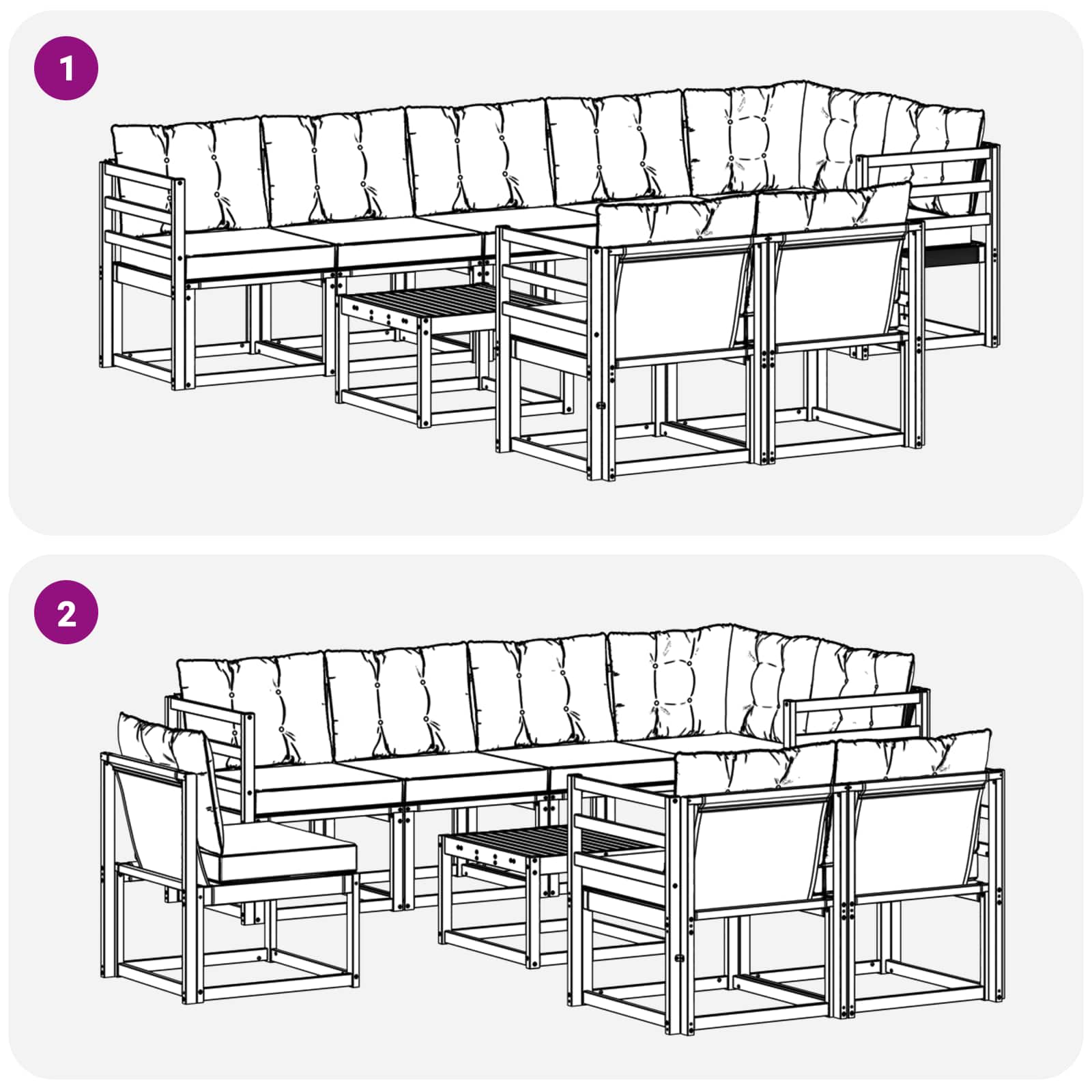 1

2