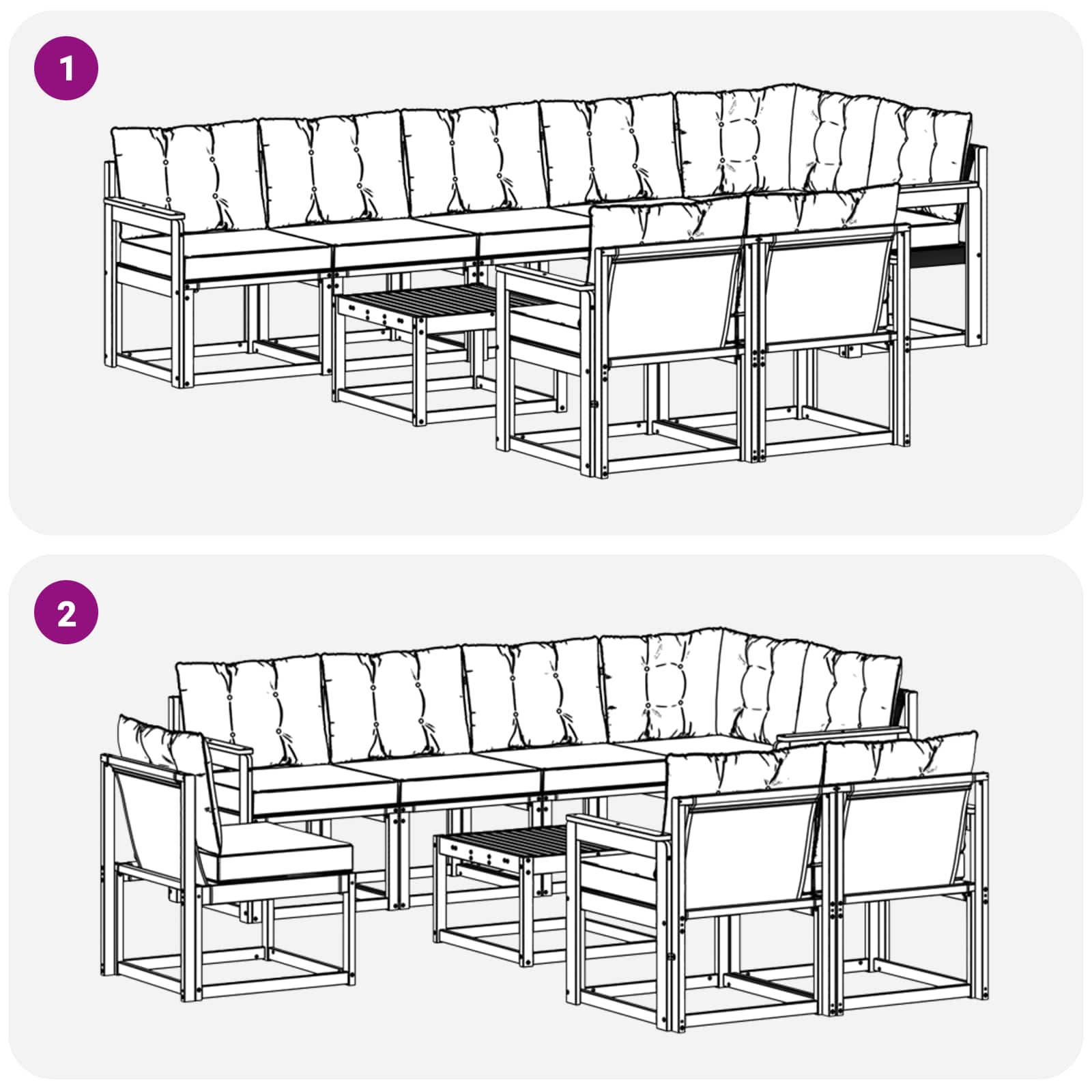 1

2