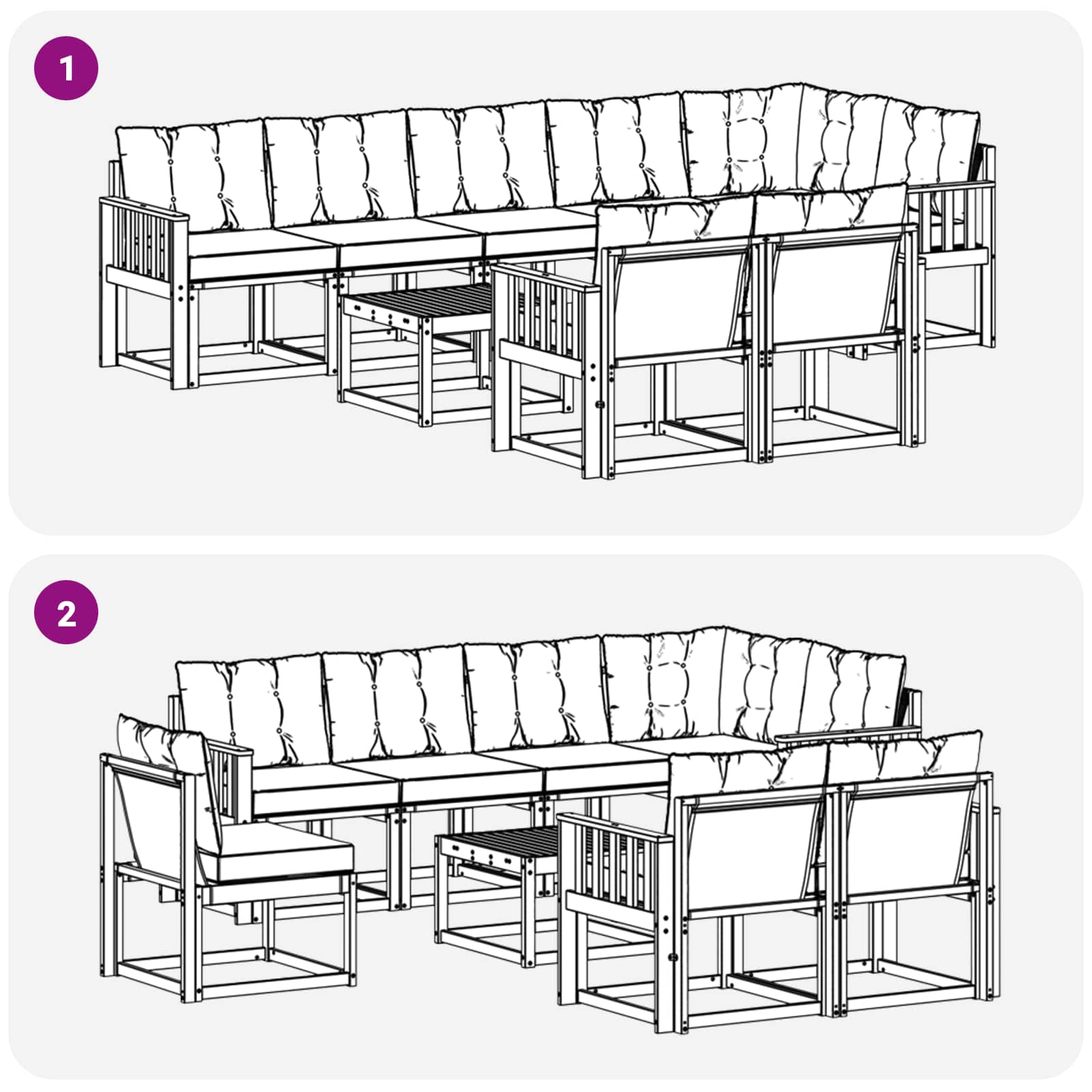 1

2