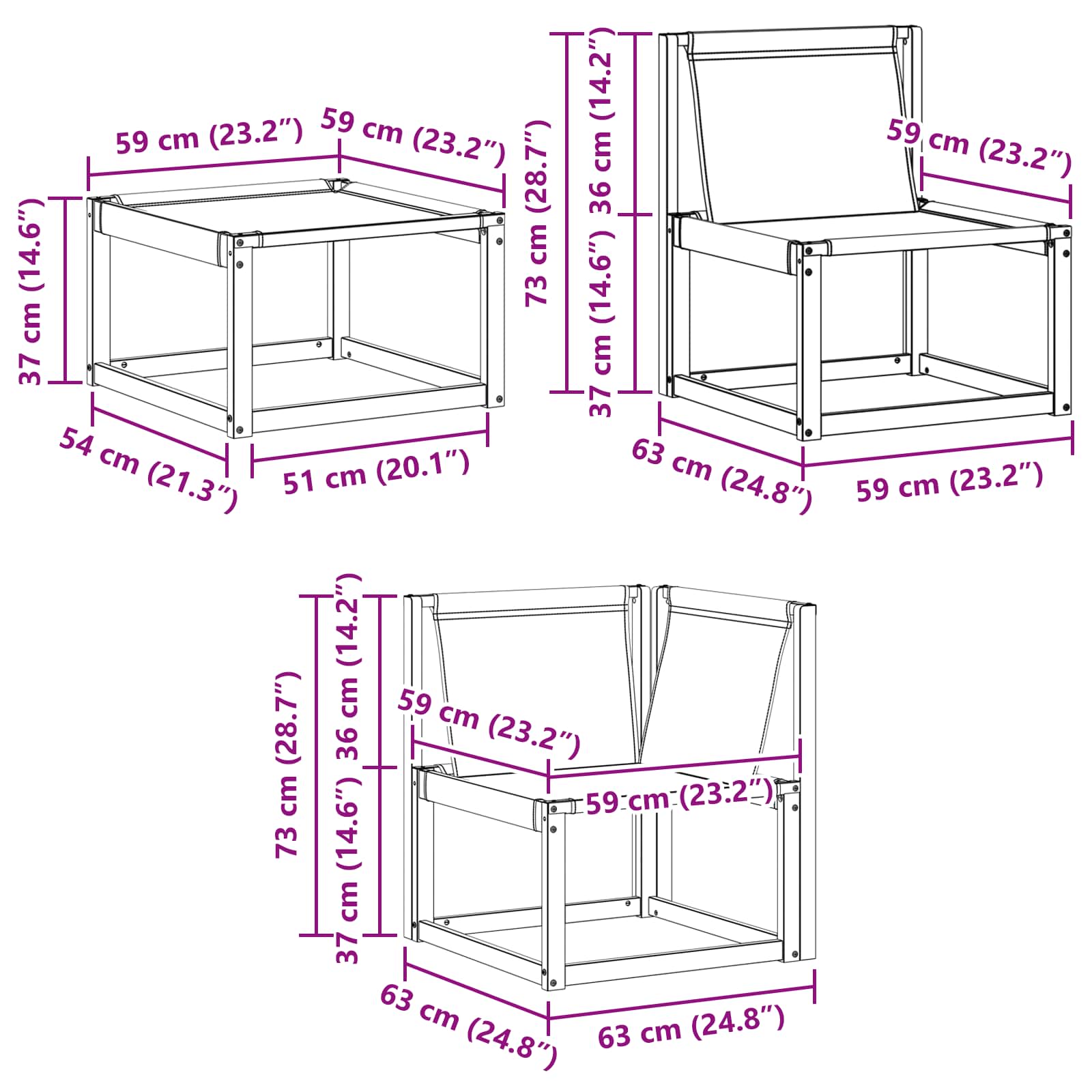 59 cm (23.2″)
59 cm (23.2″)
37 cm (14.6″)
54 cm (21.3″)
51 cm (20.1″)

73 cm (28.7″)
36 cm (14.2″)
37 cm (14.6″)
59 cm (23.2″)
63 cm (24.8″)
59 cm (23.2″)

73 cm (28.7″)
36 cm (14.2″)
37 cm (14.6″)
59 cm (23.2″)
59 cm (23.2″)
63 cm (24.8″)
63 cm (24.8″)