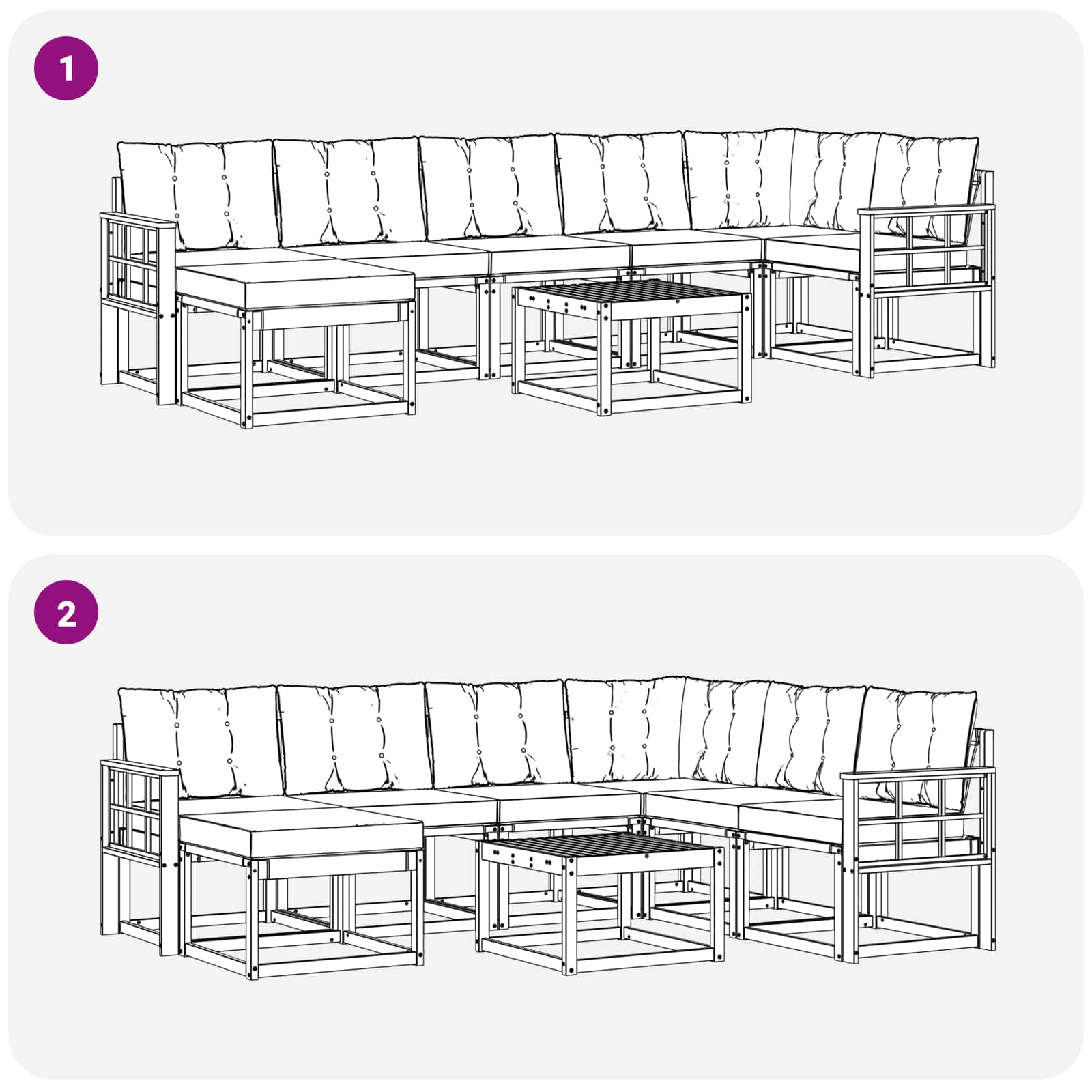 1

2